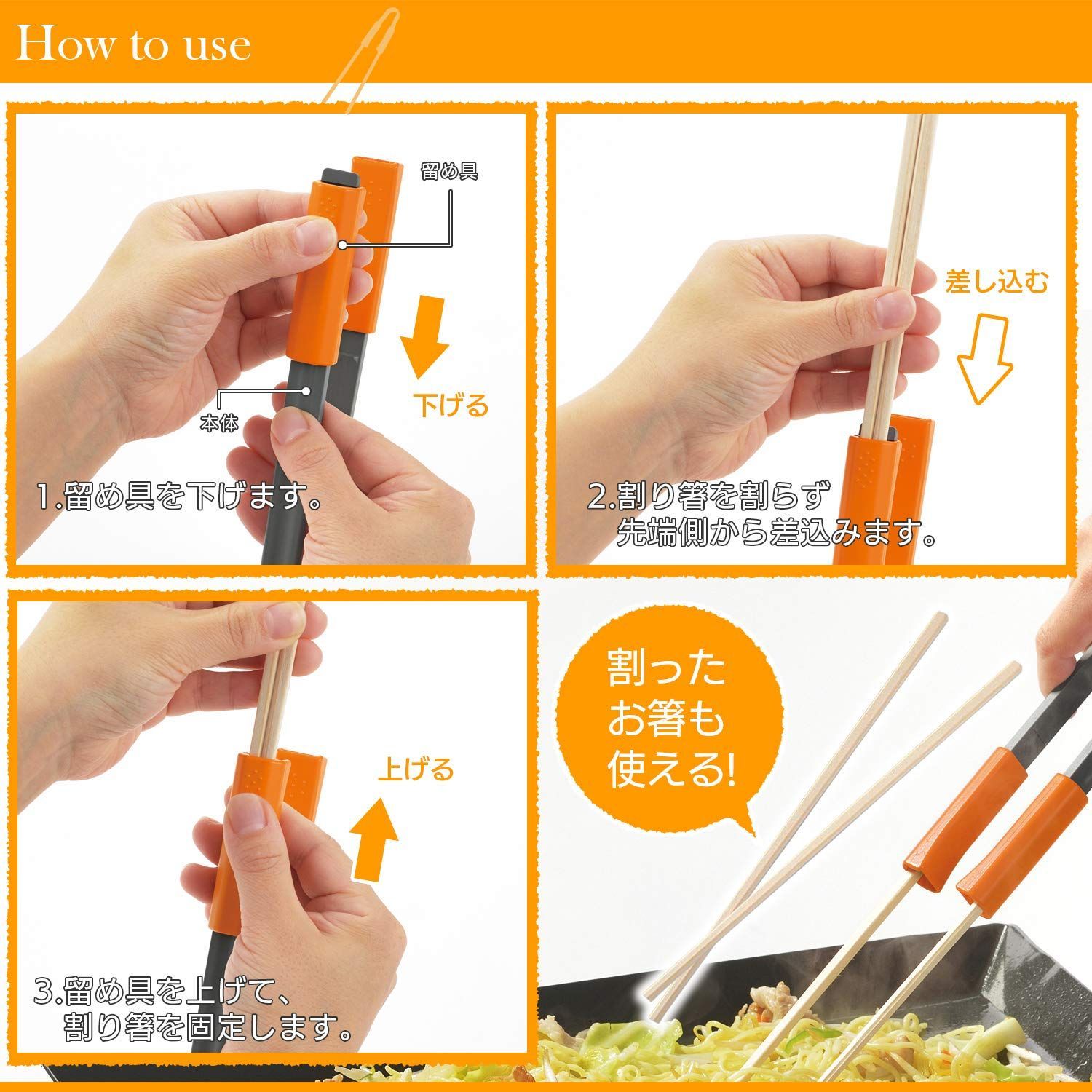 How to use

留め具

下げる

本体

1.留め具を下げます。

差し込む

2.割り箸を割らず
先端側から差込みます。

上げる

3.留め具を上げて、
割り箸を固定します。

割った
お箸も
使える!