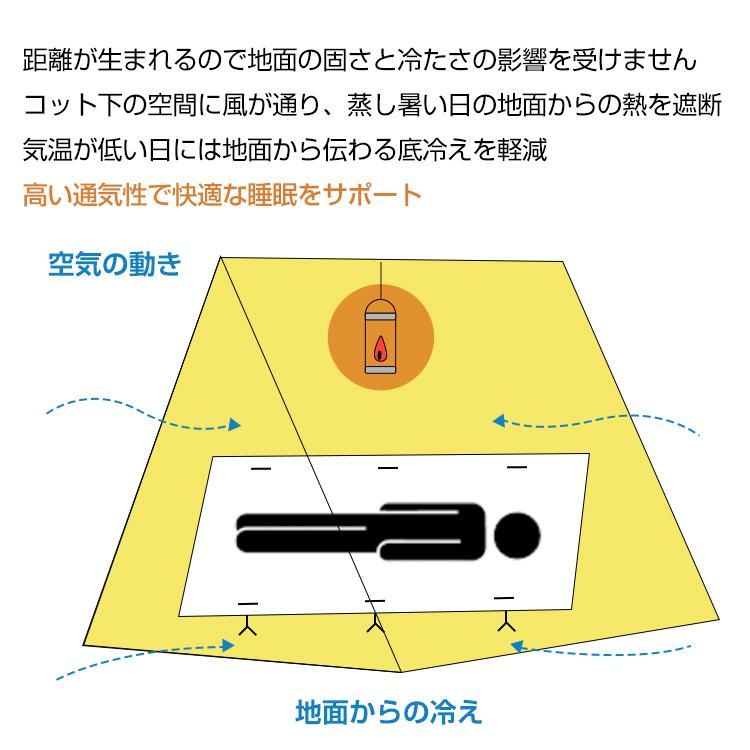 距離が生まれるので地面の固さと冷たさの影響を受けません
コット下の空間に風が通り、蒸し暑い日の地面からの熱を遮断
気温が低い日には地面から伝わる底冷えを軽減
高い通気性で快適な睡眠をサポート

空気の動き

地面からの冷え