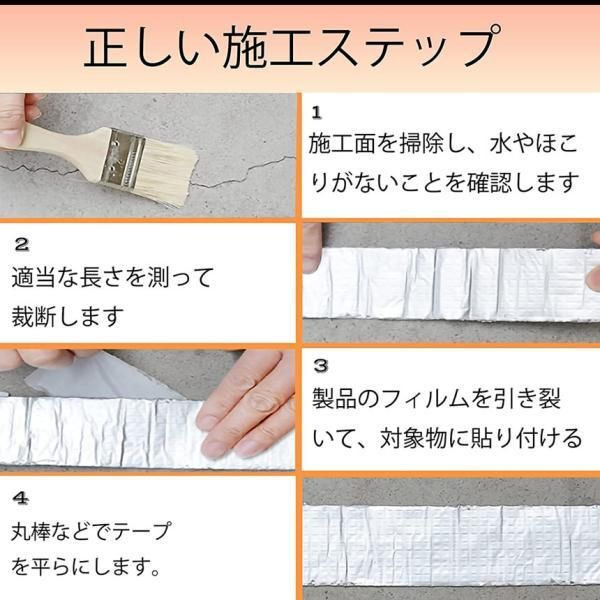 正しい施工ステップ

1
施工面を掃除し、水やほこりがないことを確認します

2
適当な長さを測って裁断します

3
製品のフィルムを引き裂いて、対象物に貼り付ける

4
丸棒などでテープを平らにします。