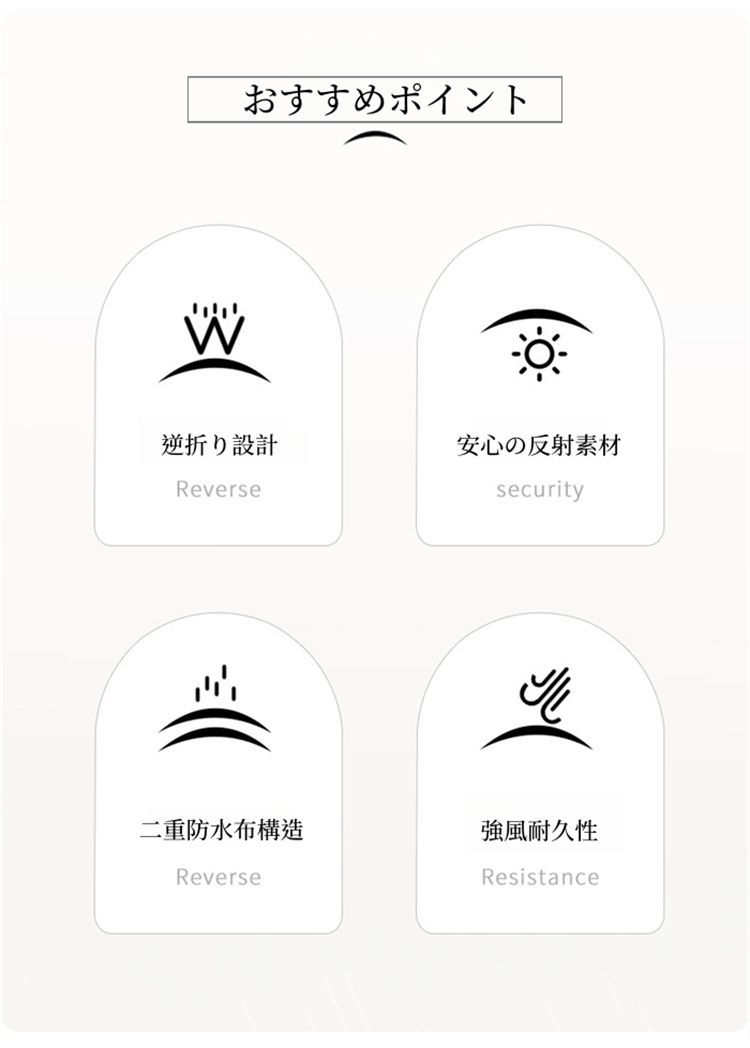 おすすめポイント

逆折り設計

Reverse

安心の反射素材

security

二重防水布構造

Reverse

強風耐久性

Resistance