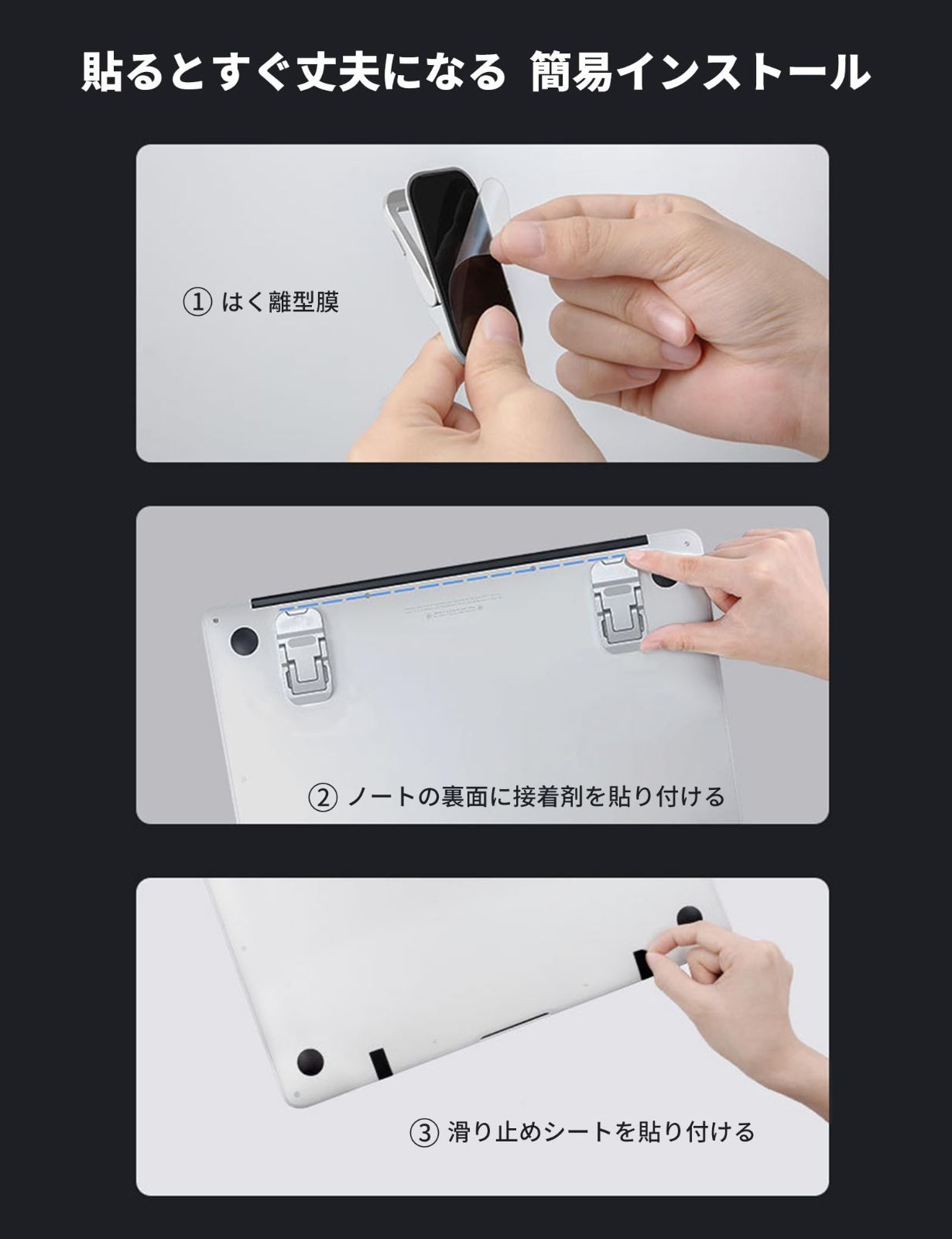 貼るとすぐ丈夫になる 簡易インストール

① はく離型膜

② ノートの裏面に接着剤を貼り付ける

③ 滑り止めシートを貼り付ける