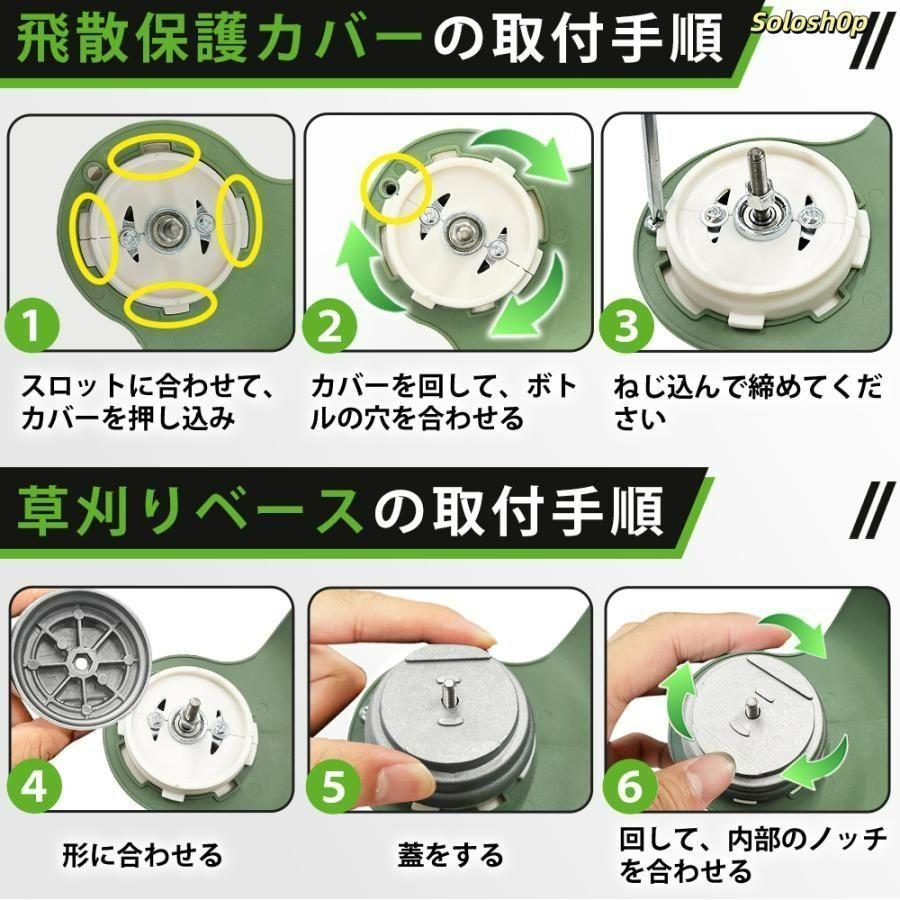 飛散保護カバーの取付手順

Solosh0p

1
スロットに合わせて、カバーを押し込み

2
カバーを回して、ボトルの穴を合わせる

3
ねじ込んで締めてください

草刈りベースの取付手順

4
形に合わせる

5
蓋をする

6
回して、内部のノッチを合わせる