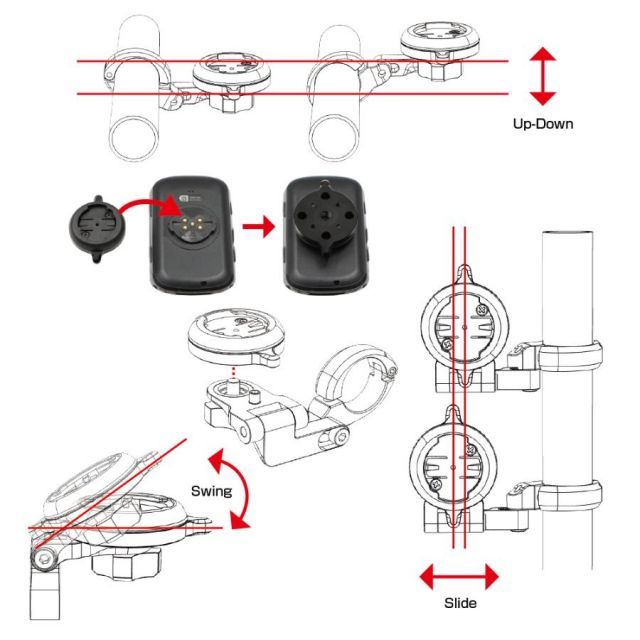 Up-Down

Swing

Slide