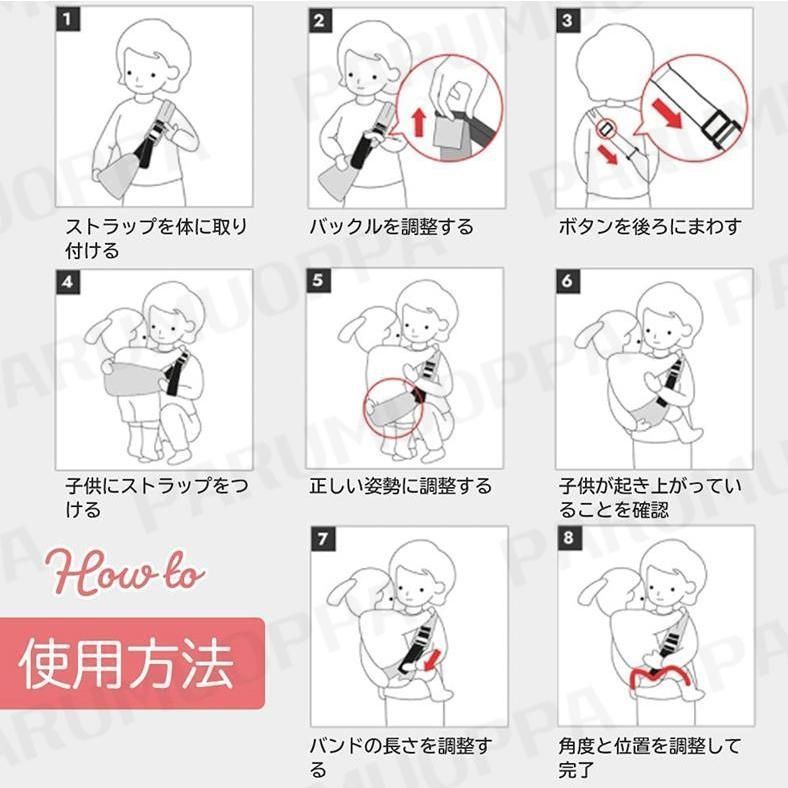 1
ストラップを体に取り付ける

2
バックルを調整する

3
ボタンを後ろにまわす

4
子供にストラップをつける

5
正しい姿勢に調整する

6
子供が起き上がっていることを確認

How to
使用方法

7
バンドの長さを調整する

8
角度と位置を調整して完了

PARUMUOPPA