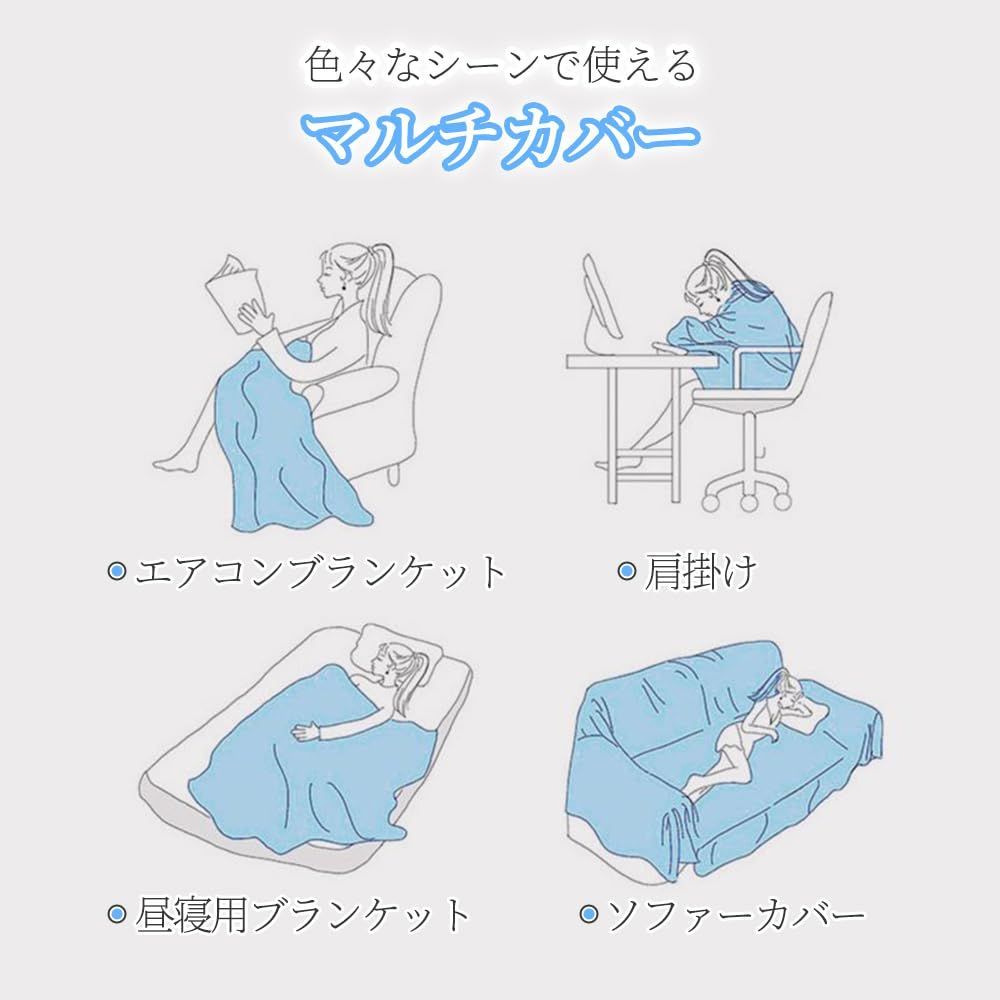 色々なシーンで使える
マルチカバー

エアコンブランケット

肩掛け

昼寝用ブランケット

ソファーカバー