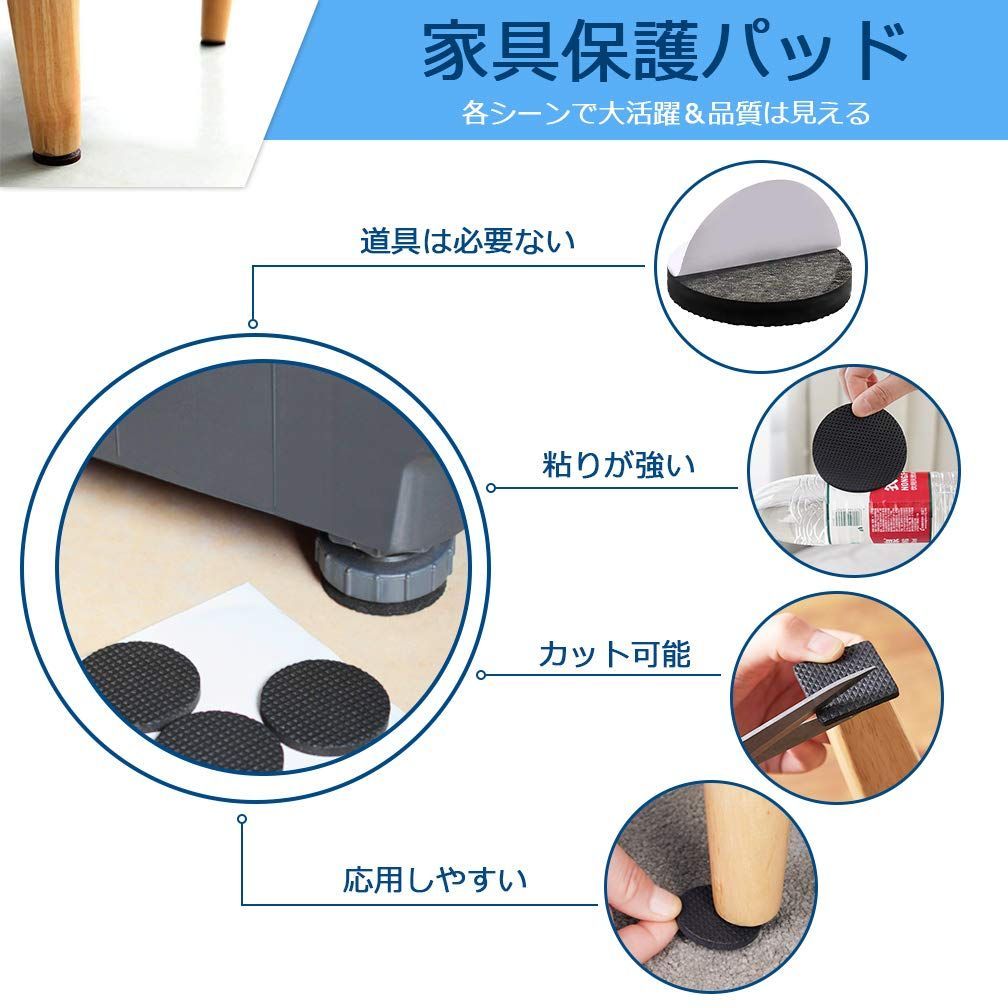 家具保護パッド
各シーンで大活躍＆品質は見える

道具は必要ない

粘りが強い

カット可能

応用しやすい