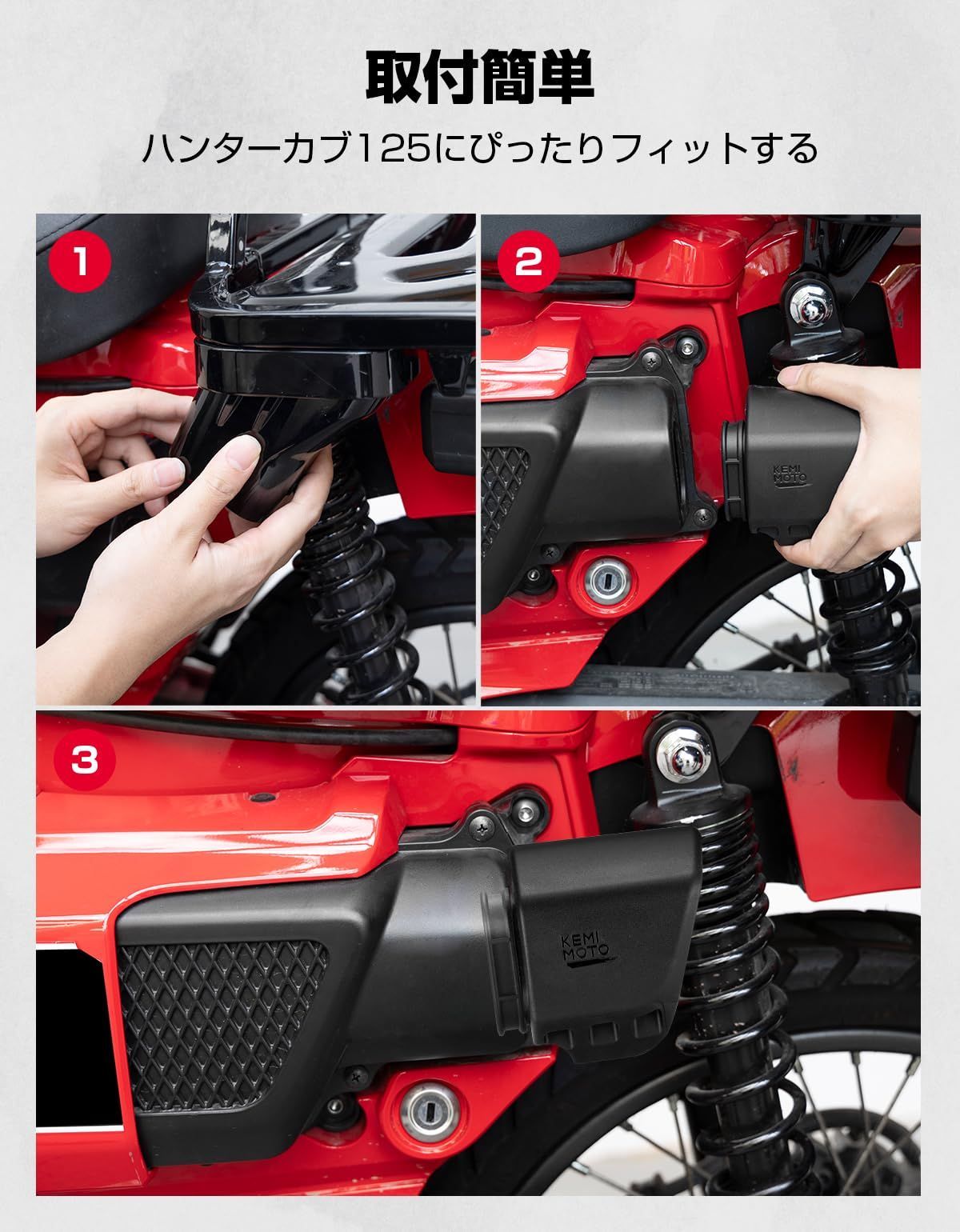 取付簡単

ハンターカブ125にぴったりフィットする

1

2

KEMI MOTO

3

KEMI MOTO