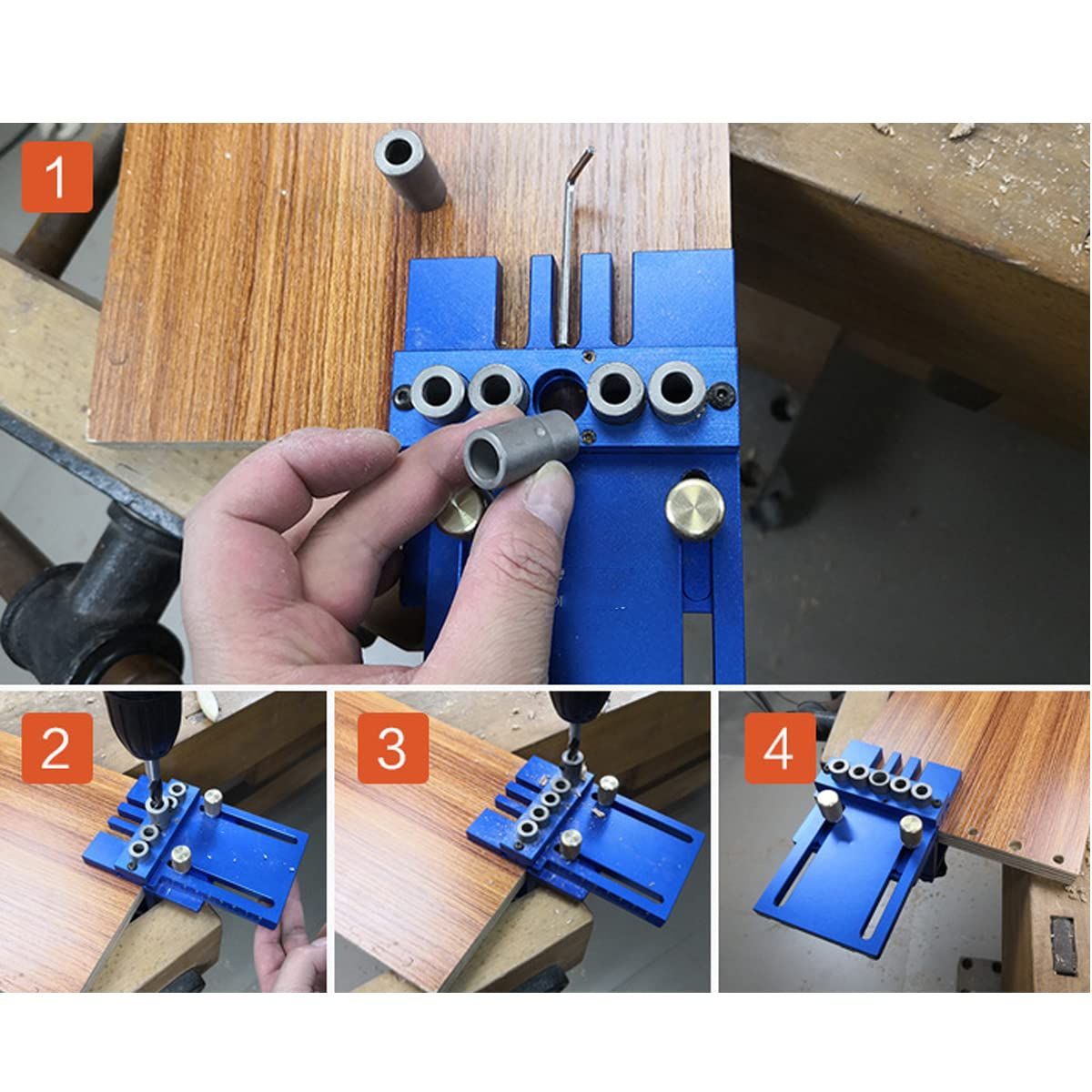 1

2

3

4