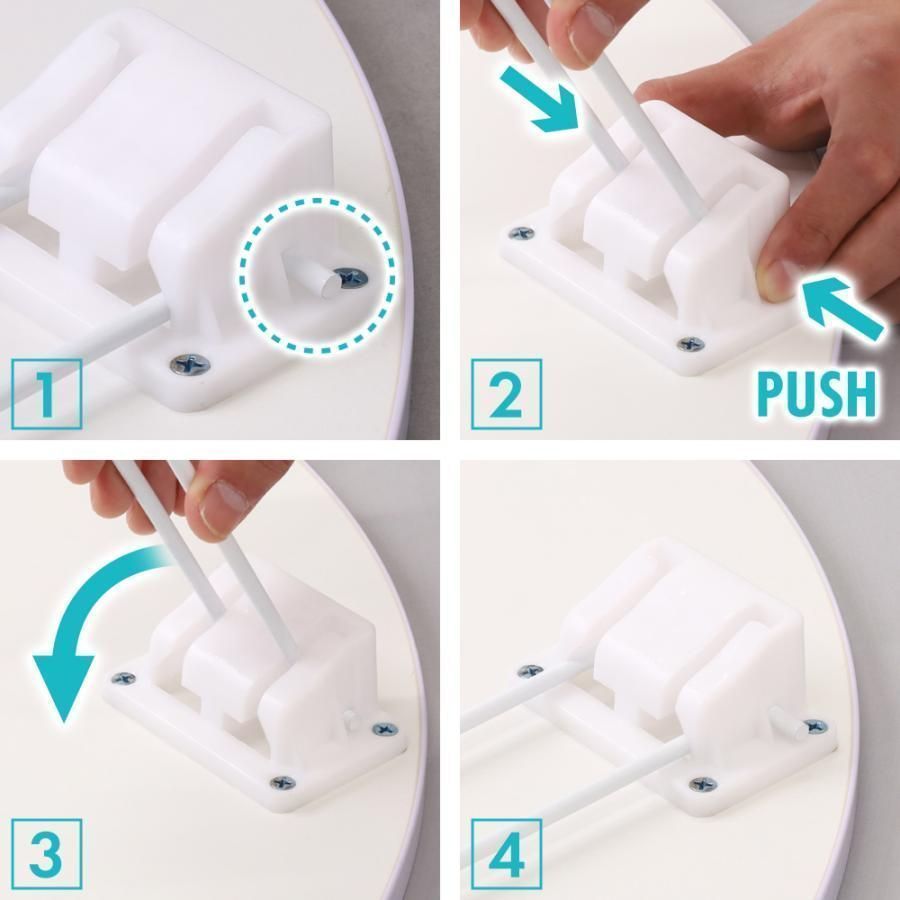 1

2

PUSH

3

4