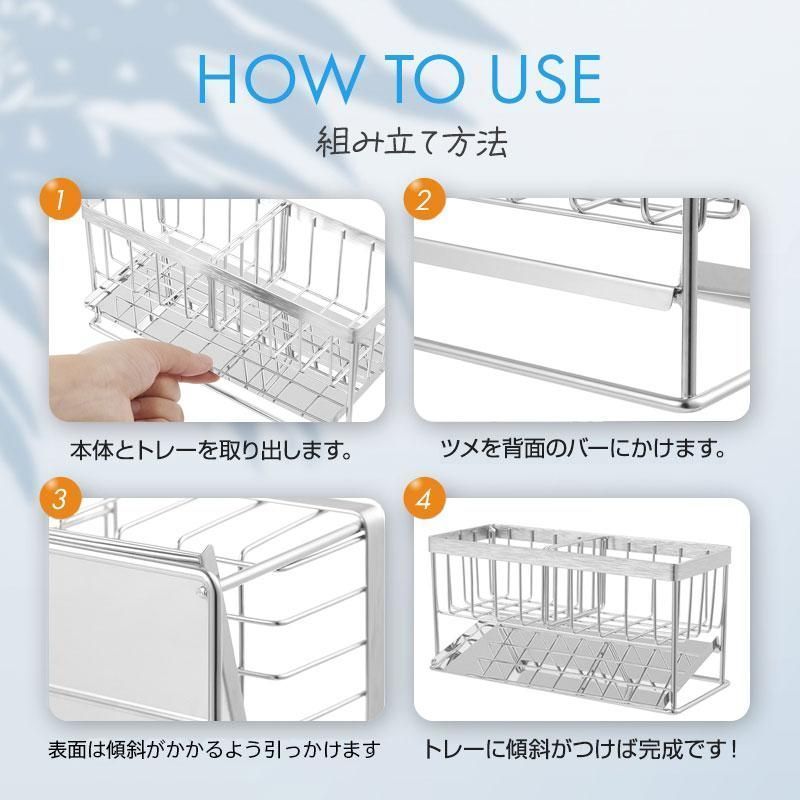 HOW TO USE

組み立て方法

1

本体とトレーを取り出します。

2

ツメを背面のバーにかけます。

3

表面は傾斜がかかるよう引っかけます

4

トレーに傾斜がつけば完成です！