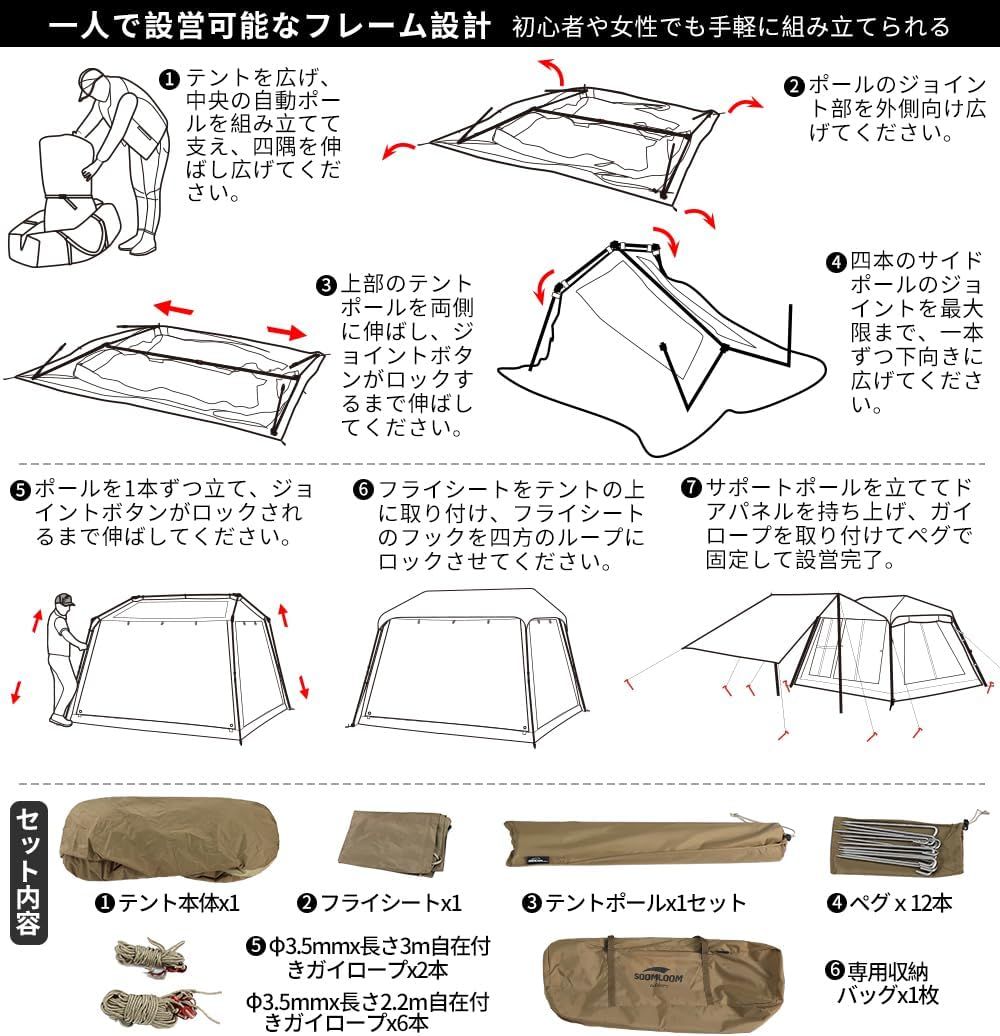 一人で設営可能なフレーム設計　初心者や女性でも手軽に組み立てられる

❶テントを広げ、中央の自動ポールを組み立てて支え、四隅を伸ばし広げてください。

❷ポールのジョイント部を外側向け広げてください。

❸上部のテントポールを両側に伸ばし、ジョイントボタンがロックするまで伸ばしてください。

❹四本のサイドポールのジョイントを最大限まで、一本ずつ下向きに広げてください。

❺ポールを1本ずつ立て、ジョイントボタンがロックされるまで伸ばしてください。

❻フライシートをテントの上に取り付け、フライシートのフックを四方のループにロックさせてください。

❼サポートポールを立ててドアパネルを持ち上げ、ガイロープを取り付けてペグで固定して設営完了。

セット内容

❶テント本体x1

❷フライシートx1

❸テントポールx1セット

❹ペグ x 12本

❺Φ3.5mmx長さ3m自在付きガイロープx2本

Φ3.5mmx長さ2.2m自在付きガイロープx6本

SOOMLOOM

❻専用収納バッグx1枚