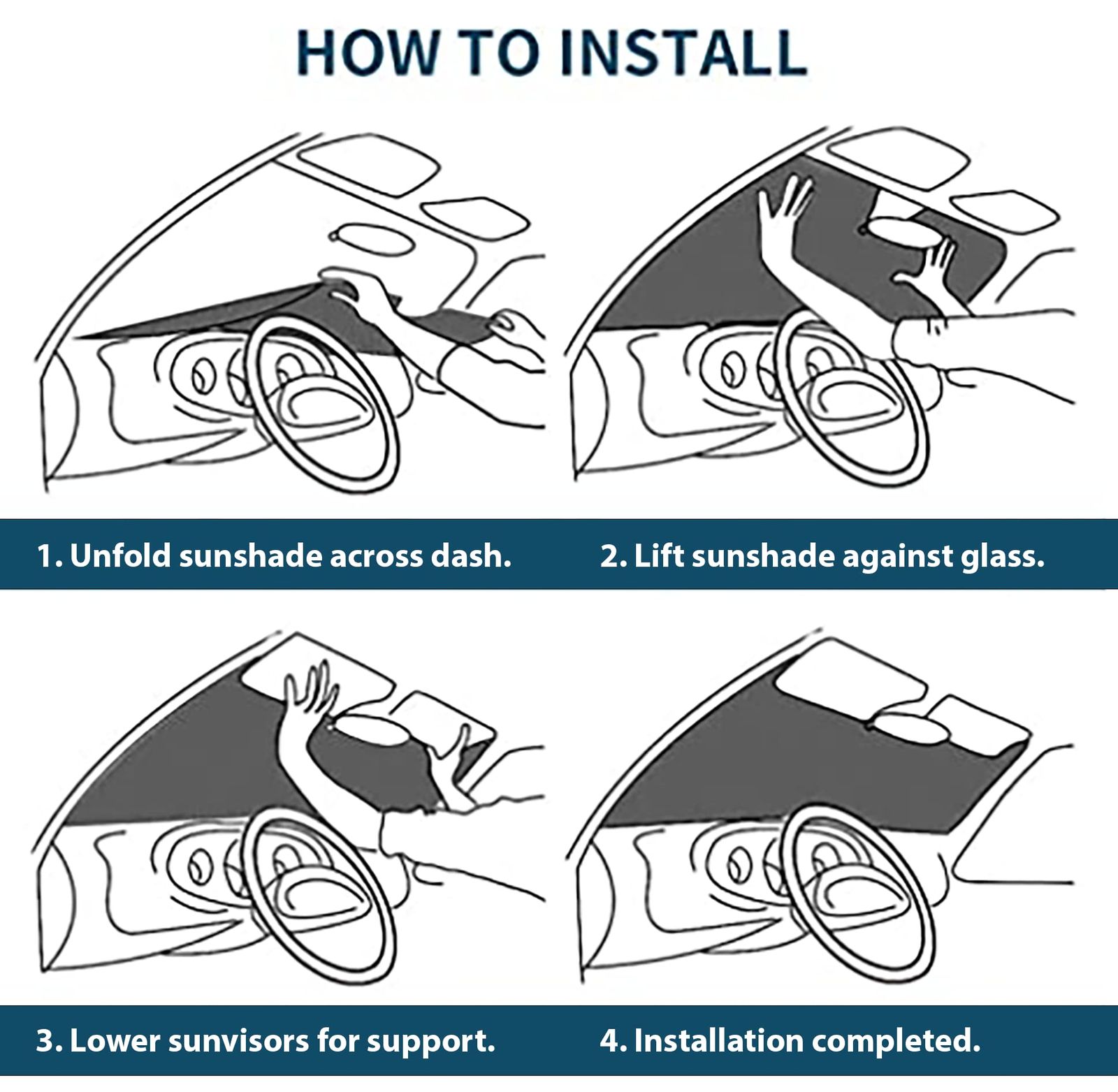 HOW TO INSTALL

1. Unfold sunshade across dash.

2. Lift sunshade against glass.

3. Lower sunvisors for support.

4. Installation completed.