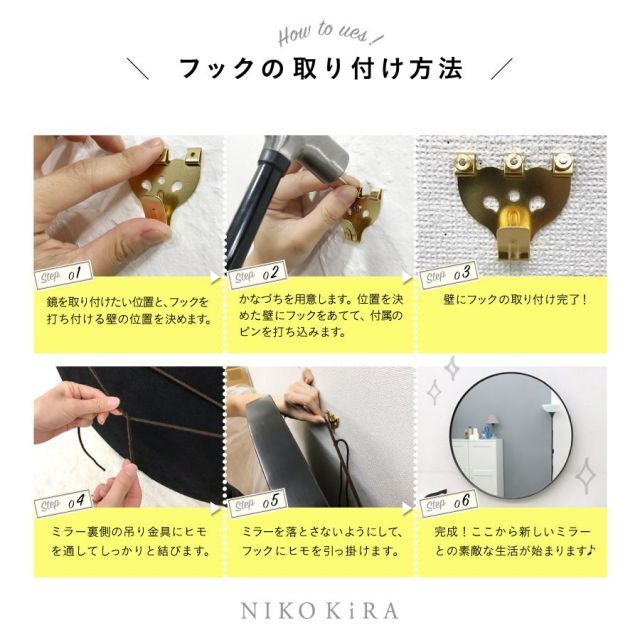 How to ues!

フックの取り付け方法

Step 01
鏡を取り付けたい位置と、フックを打ち付ける壁の位置を決めます。

Step 02
かなづちを用意します。位置を決めた壁にフックをあてて、付属のピンを打ち込みます。

Step 03
壁にフックの取り付け完了！

Step 04
ミラー裏側の吊り金具にヒモを通してしっかりと結びます。

Step 05
ミラーを落とさないようにして、フックにヒモを引っ掛けます。

Step 06
完成！ここから新しいミラーとの素敵な生活が始まります♪

NIKO KiRA