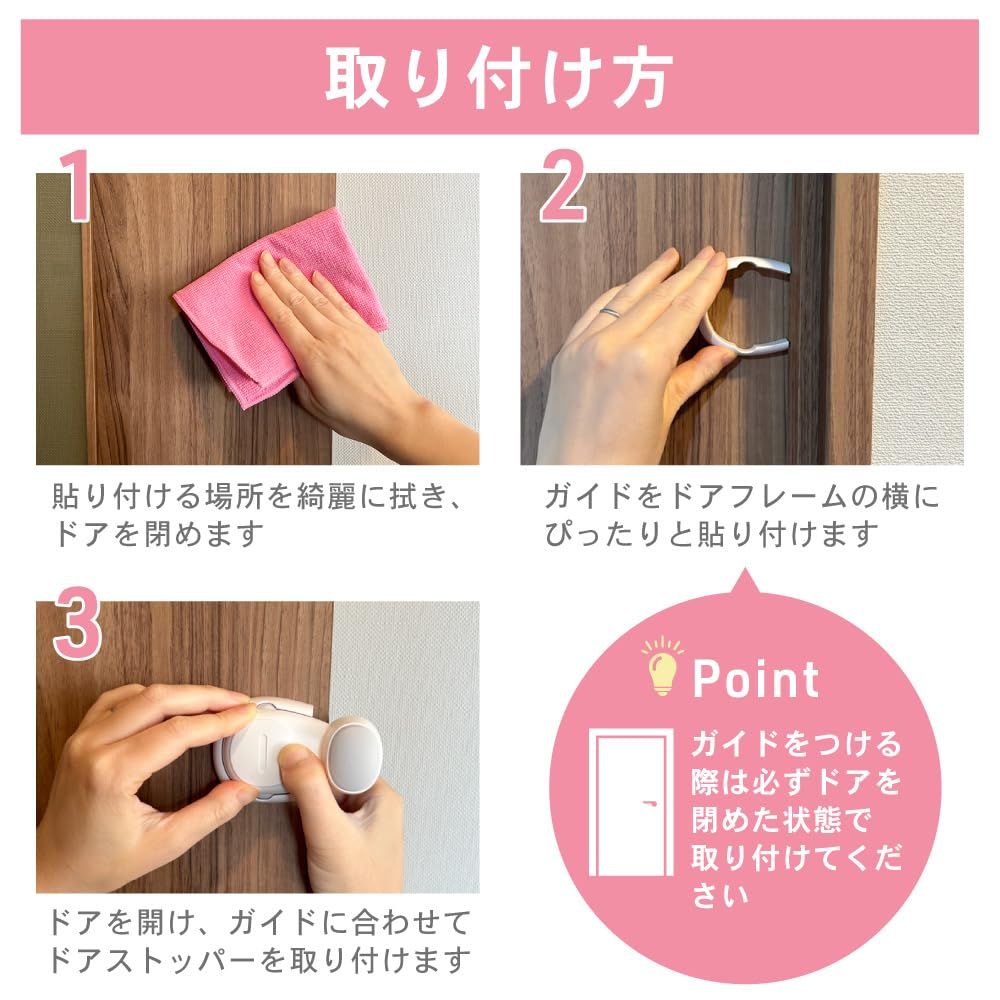 取り付け方

1

貼り付ける場所を綺麗に拭き、ドアを閉めます

2

ガイドをドアフレームの横にぴったりと貼り付けます

3

ドアを開け、ガイドに合わせてドアストッパーを取り付けます

Point

ガイドをつける際は必ずドアを閉めた状態で取り付けてください