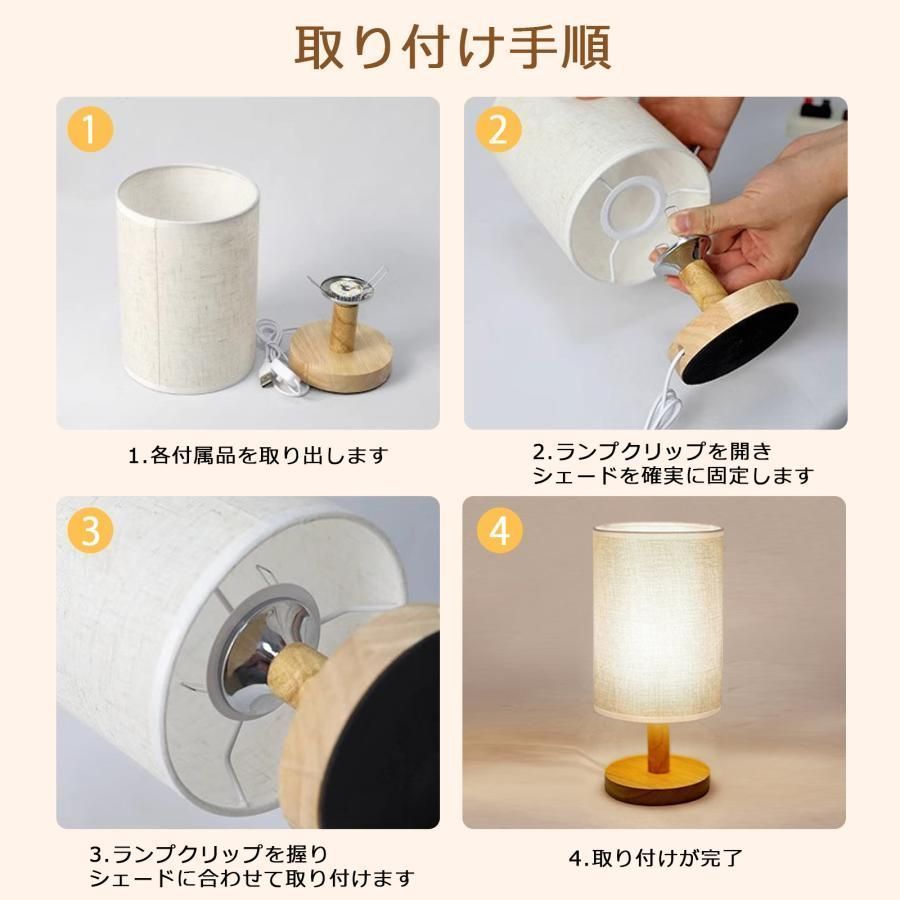 取り付け手順

1

1.各付属品を取り出します

2

2.ランプクリップを開き
シェードを確実に固定します

3

3.ランプクリップを握り
シェードに合わせて取り付けます

4

4.取り付けが完了