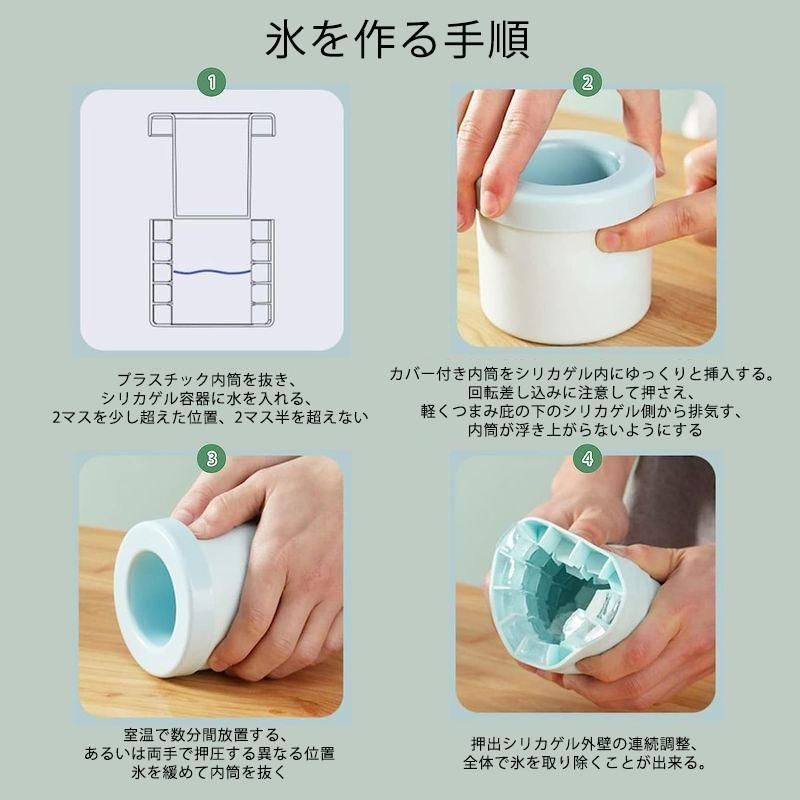 氷を作る手順

1

プラスチック内筒を抜き、
シリカゲル容器に水を入れる、
2マスを少し超えた位置、2マス半を超えない

2

カバー付き内筒をシリカゲル内にゆっくりと挿入する。
回転差し込みに注意して押さえ、
軽くつまみ庇の下のシリカゲル側から排気す、
内筒が浮き上がらないようにする

3

室温で数分間放置する、
あるいは両手で押圧する異なる位置
氷を緩めて内筒を抜く

4

押出シリカゲル外壁の連続調整、
全体で氷を取り除くことが出来る。