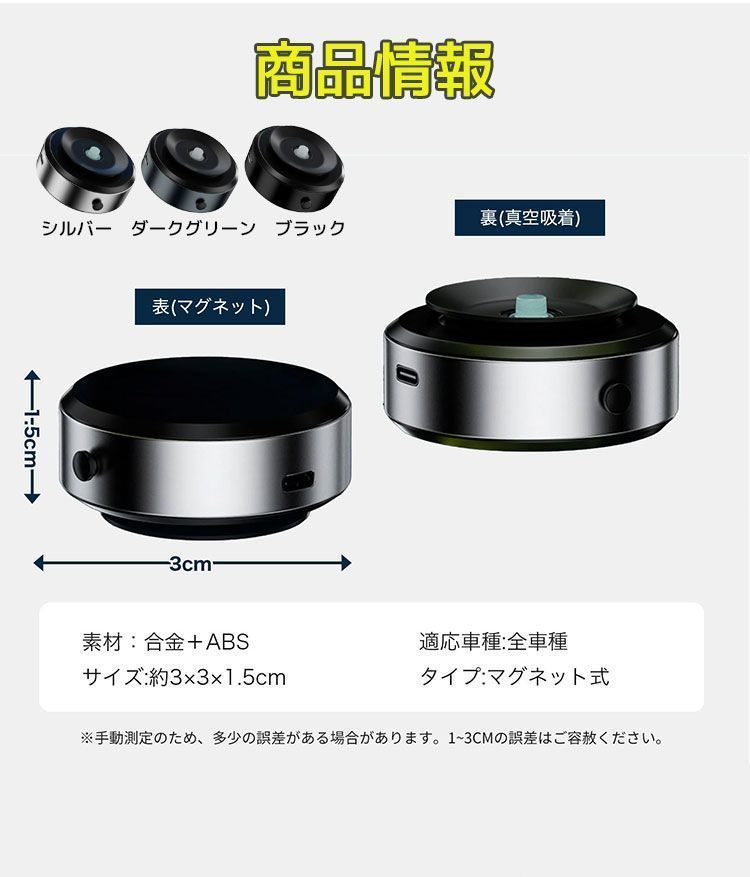 商品情報

シルバー　ダークグリーン　ブラック

裏(真空吸着)

表(マグネット)

1.5cm

3cm

素材：合金＋ABS
サイズ:約3×3×1.5cm

適応車種:全車種
タイプ:マグネット式

※手動測定のため、多少の誤差がある場合があります。1~3CMの誤差はご容赦ください。