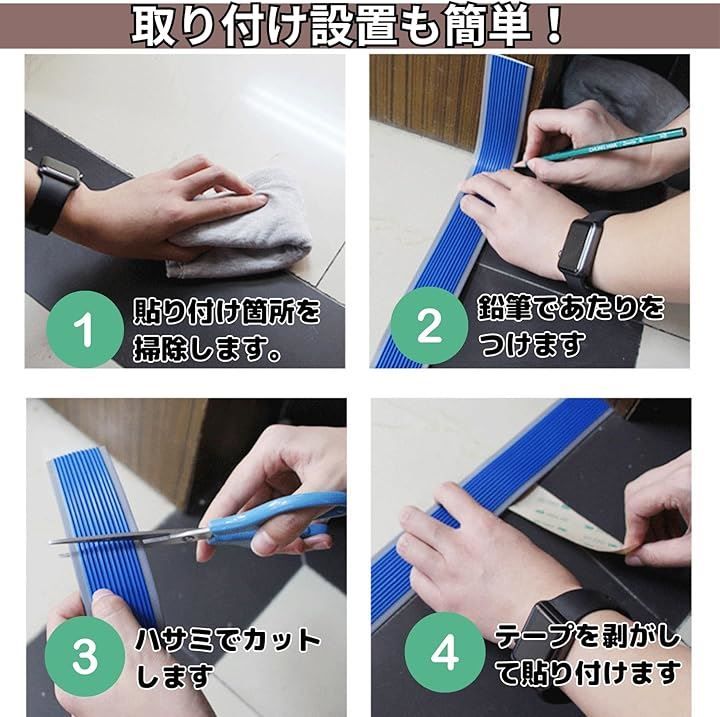 取り付け設置も簡単！

1
貼り付け箇所を掃除します。

2
鉛筆であたりをつけます

3
ハサミでカットします

4
テープを剥がして貼り付けます