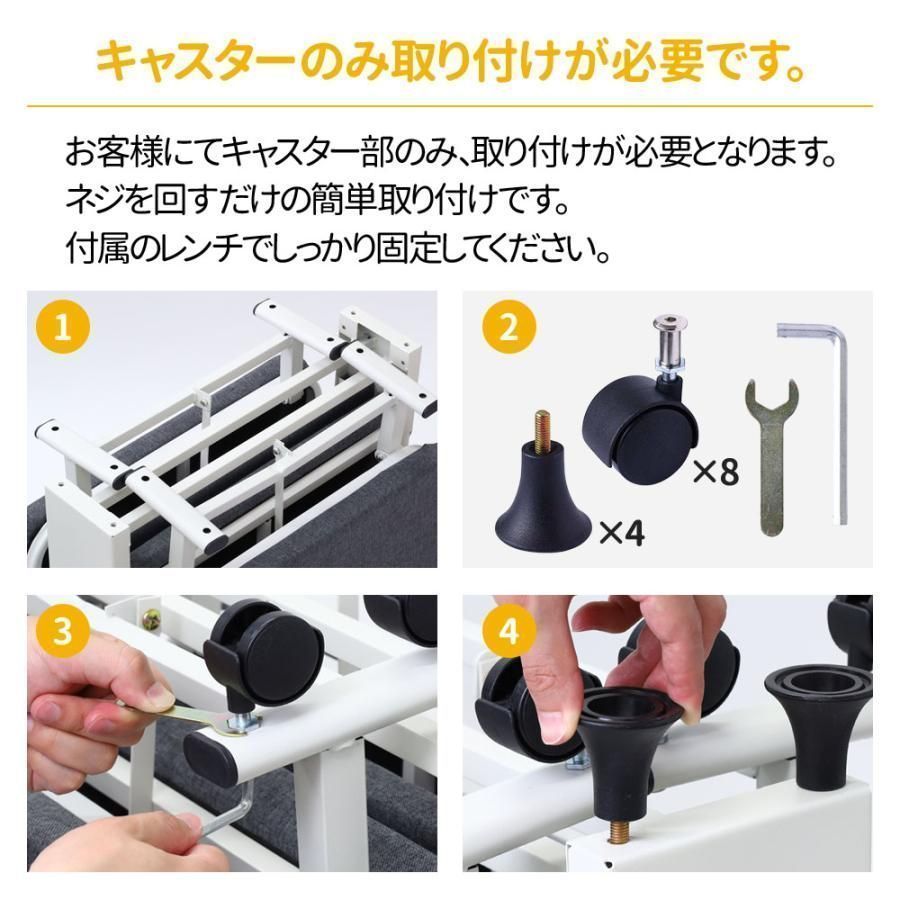 キャスターのみ取り付けが必要です。

お客様にてキャスター部のみ、取り付けが必要となります。
ネジを回すだけの簡単取り付けです。
付属のレンチでしっかり固定してください。

1

2

×8

×4

3

4