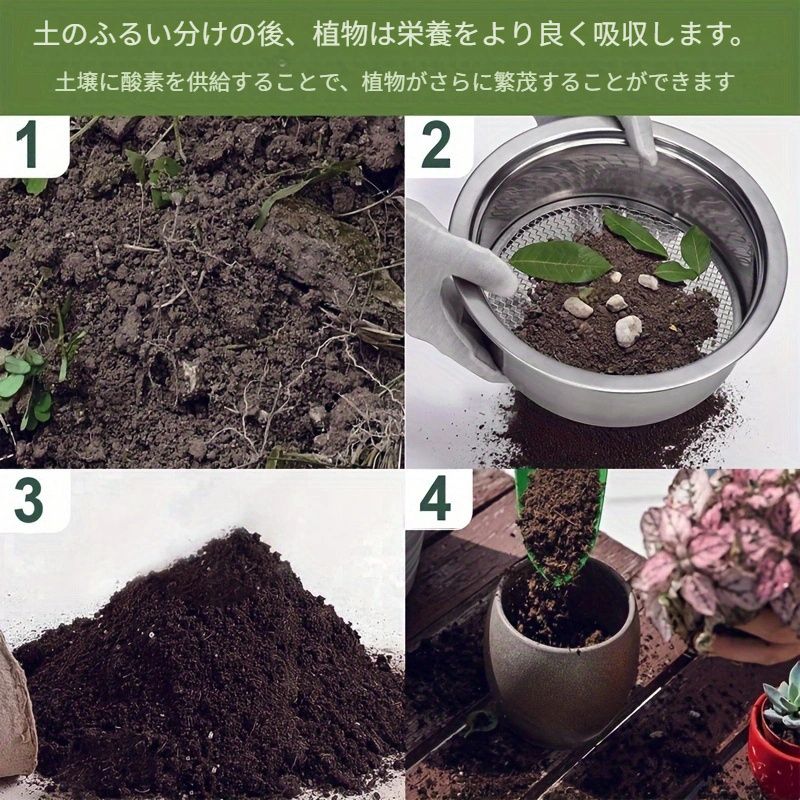 土のふるい分けの後、植物は栄養をより良く吸収します。

土壌に酸素を供給することで、植物がさらに繁茂することができます

1

2

3

4