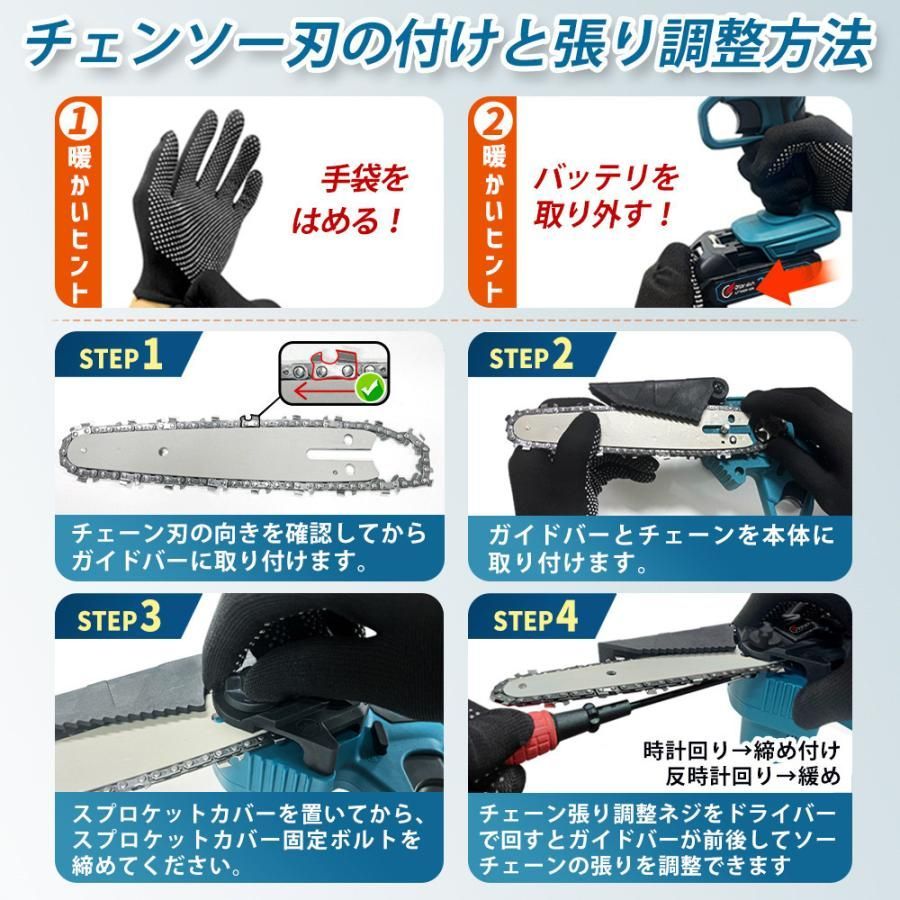 チェンソー刃の付けと張り調整方法

1 暖かいヒント

手袋をはめる！

2 暖かいヒント

バッテリを取り外す！

STEP 1

チェーン刃の向きを確認してからガイドバーに取り付けます。

STEP 2

ガイドバーとチェーンを本体に取り付けます。

STEP 3

スプロケットカバーを置いてから、スプロケットカバー固定ボルトを締めてください。

STEP 4

時計回り→締め付け
反時計回り→緩め

チェーン張り調整ネジをドライバーで回すとガイドバーが前後してソーチェーンの張りを調整できます