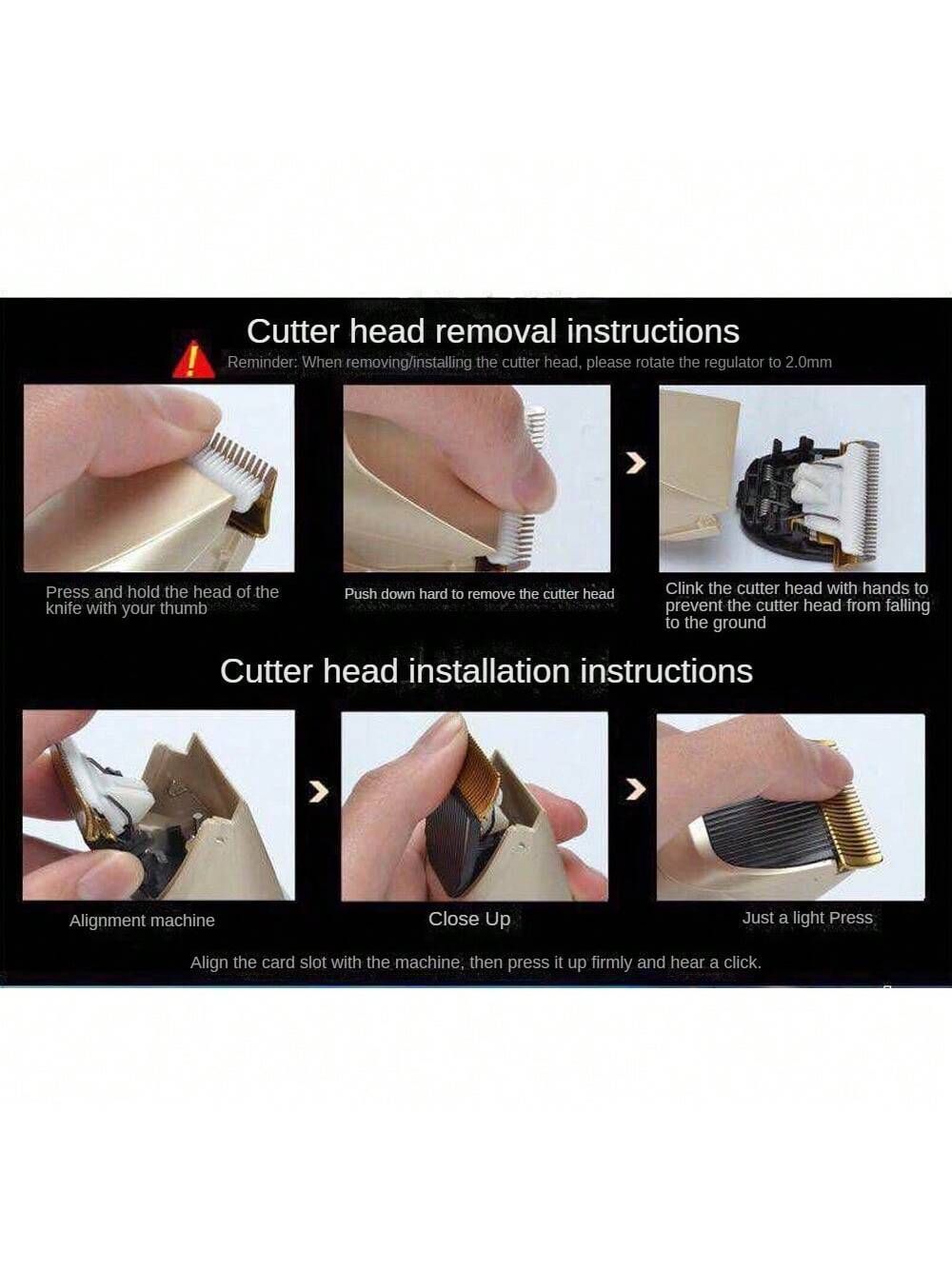 Cutter head removal instructions

Reminder: When removing/installing the cutter head, please rotate the regulator to 2.0mm

Press and hold the head of the knife with your thumb

Push down hard to remove the cutter head

Clink the cutter head with hands to prevent the cutter head from falling to the ground

Cutter head installation instructions

Alignment machine

Close Up

Just a light Press

Align the card slot with the machine, then press it up firmly and hear a click.