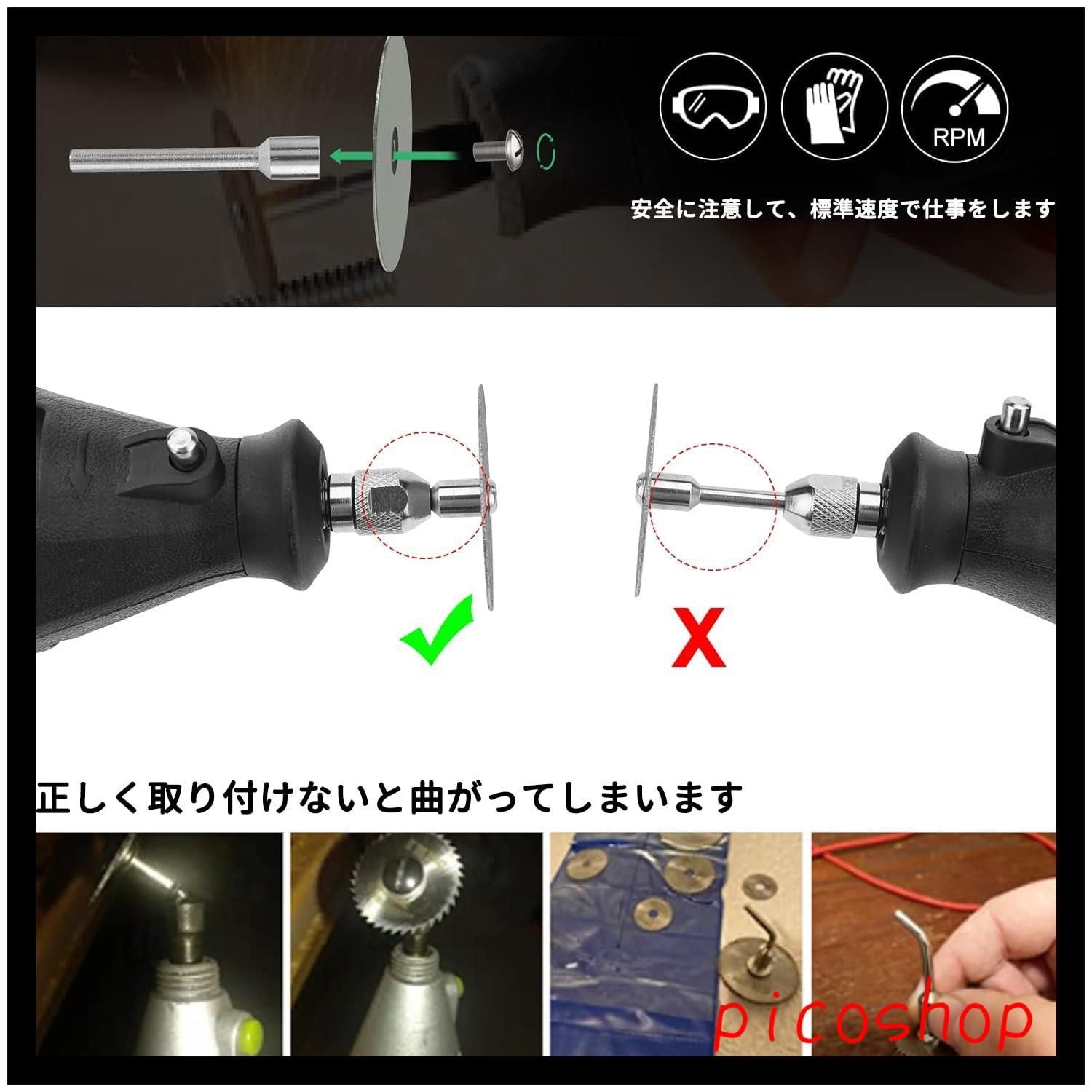 RPM

安全に注意して、標準速度で仕事をします

X

正しく取り付けないと曲がってしまいます

picoshop