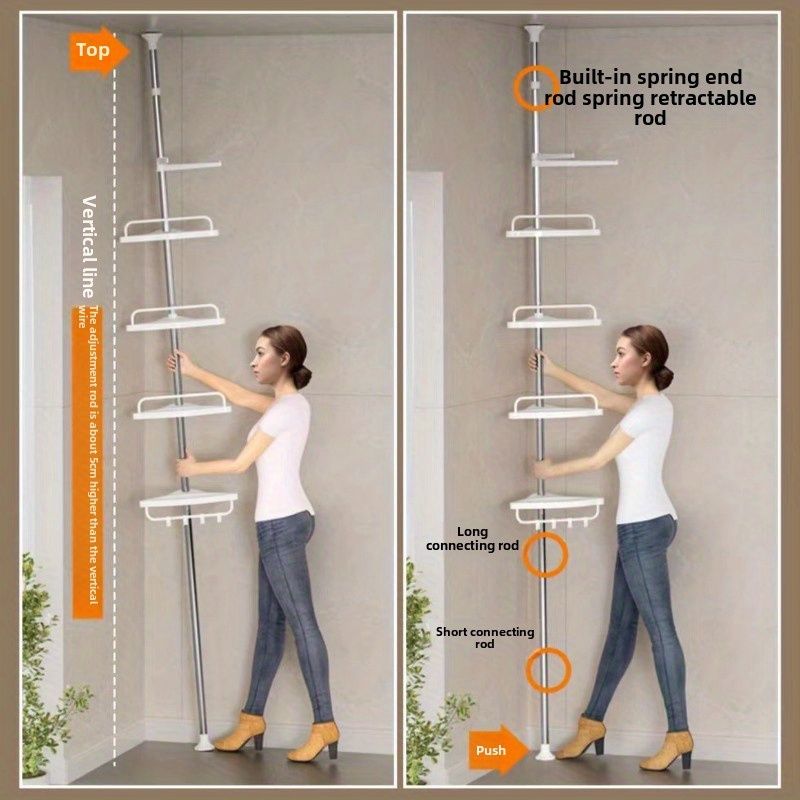 Top

Vertical line

The adjustment rod is about 5cm higher than the vertical wire

Built-in spring end rod spring retractable rod

Long connecting rod

Short connecting rod

Push