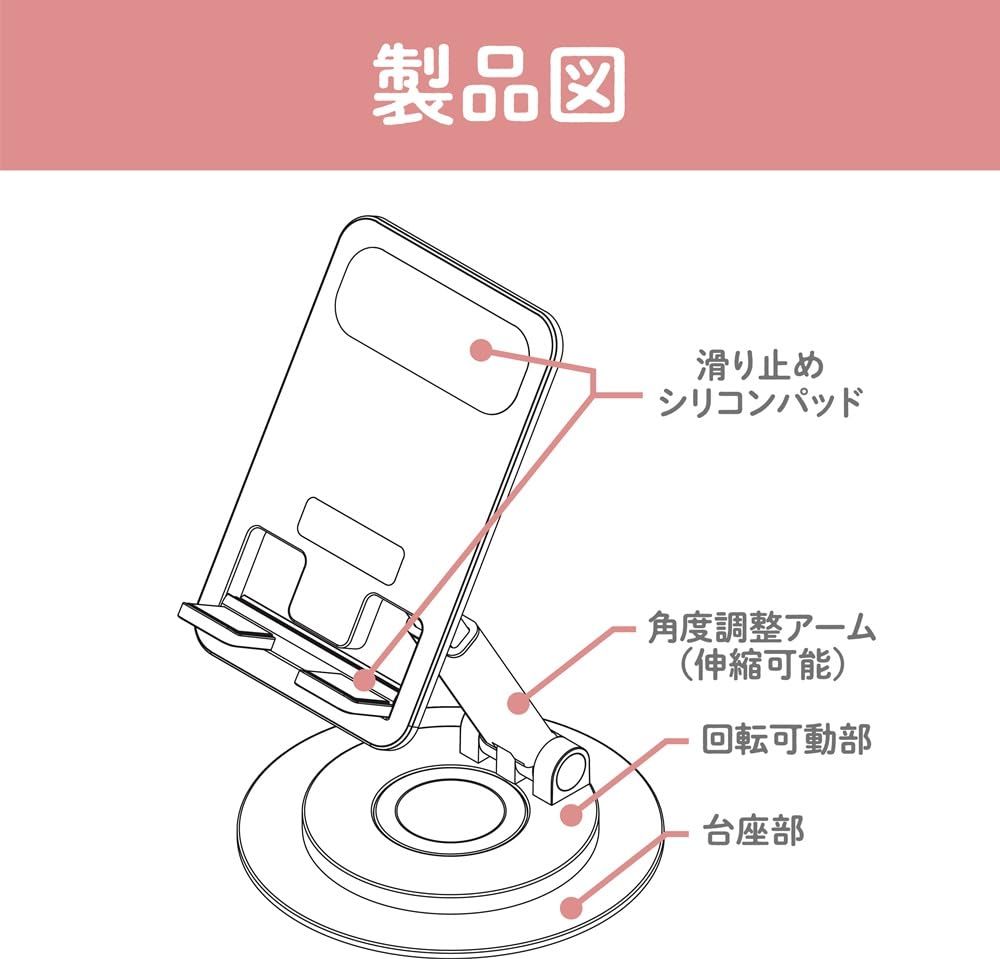 製品図

滑り止め
シリコンパッド

角度調整アーム
（伸縮可能）

回転可動部

台座部