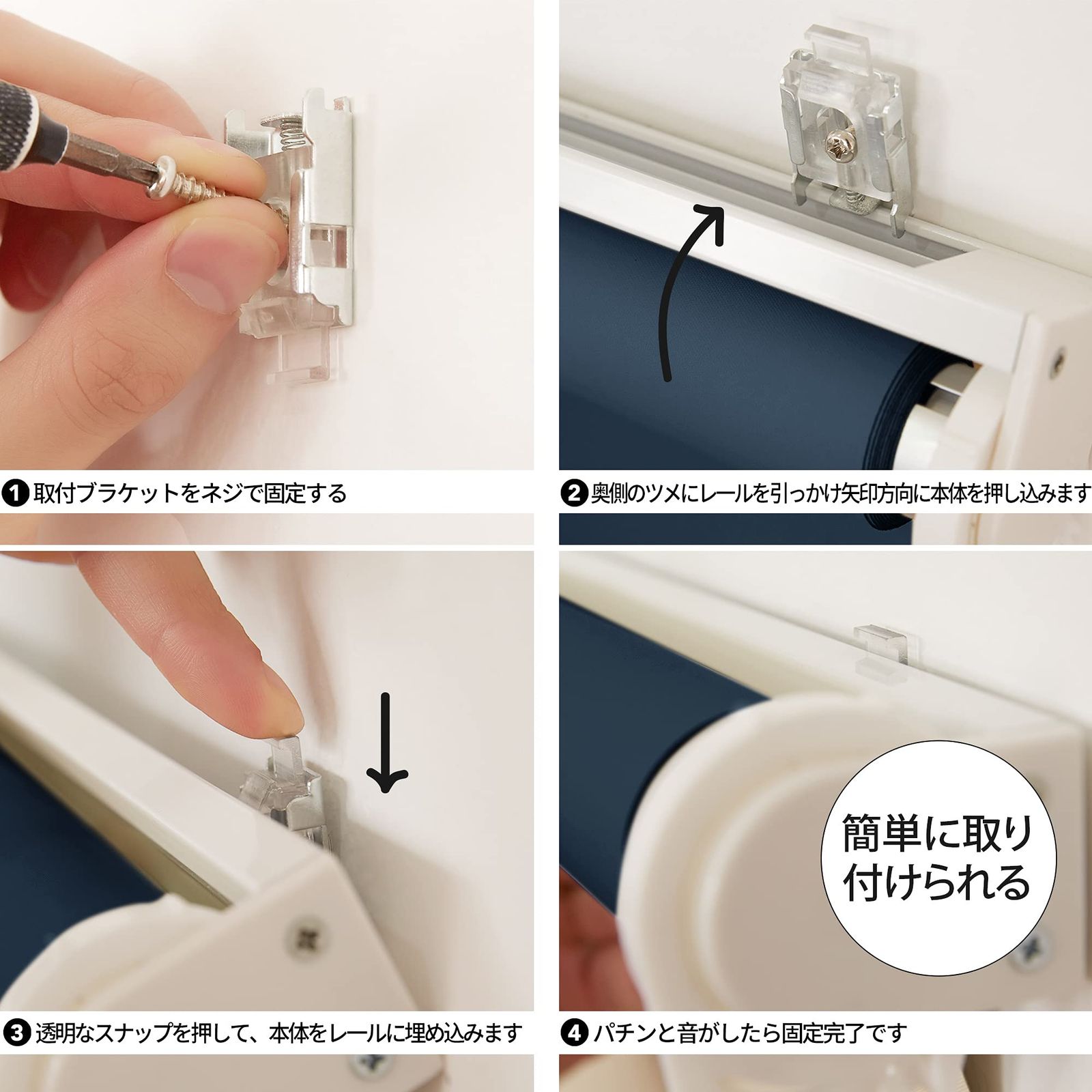 ❶ 取付ブラケットをネジで固定する

❷ 奥側のツメにレールを引っかけ矢印方向に本体を押し込みます

❸ 透明なスナップを押して、本体をレールに埋め込みます

簡単に取り付けられる

❹ パチンと音がしたら固定完了です