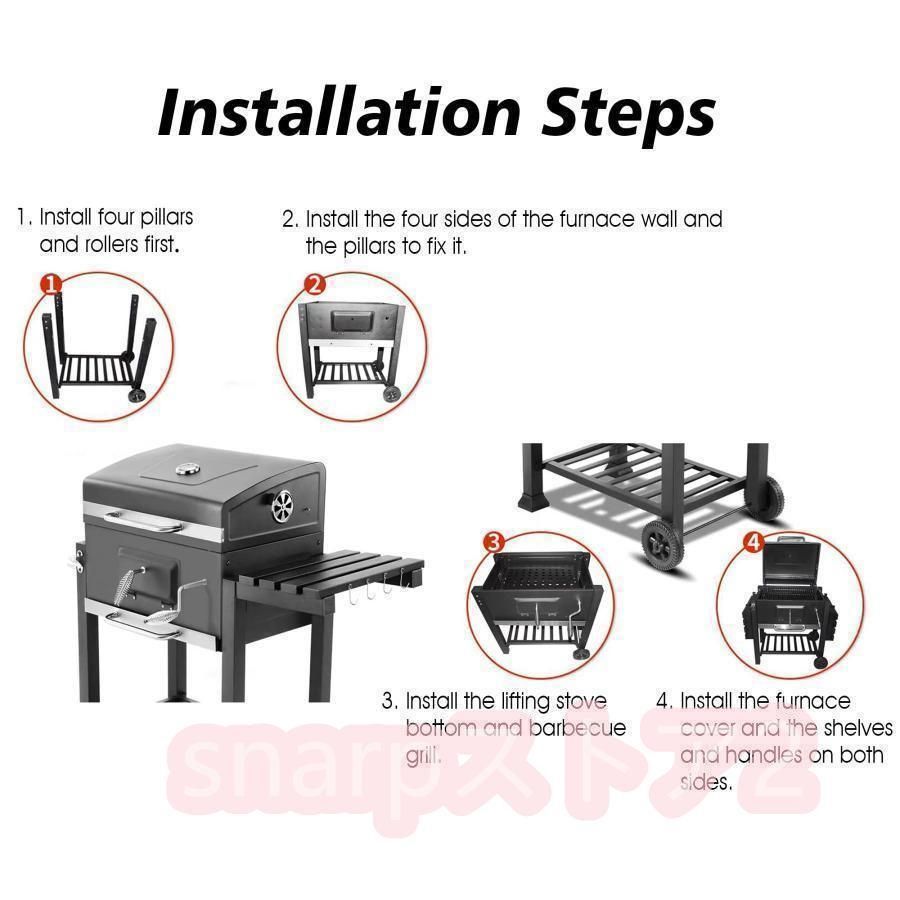 Installation Steps

1. Install four pillars and rollers first.

2. Install the four sides of the furnace wall and the pillars to fix it.

1

2

3

4

3. Install the lifting stove bottom and barbecue grill.

4. Install the furnace cover and the shelves and handles on both sides.

snarpストア2