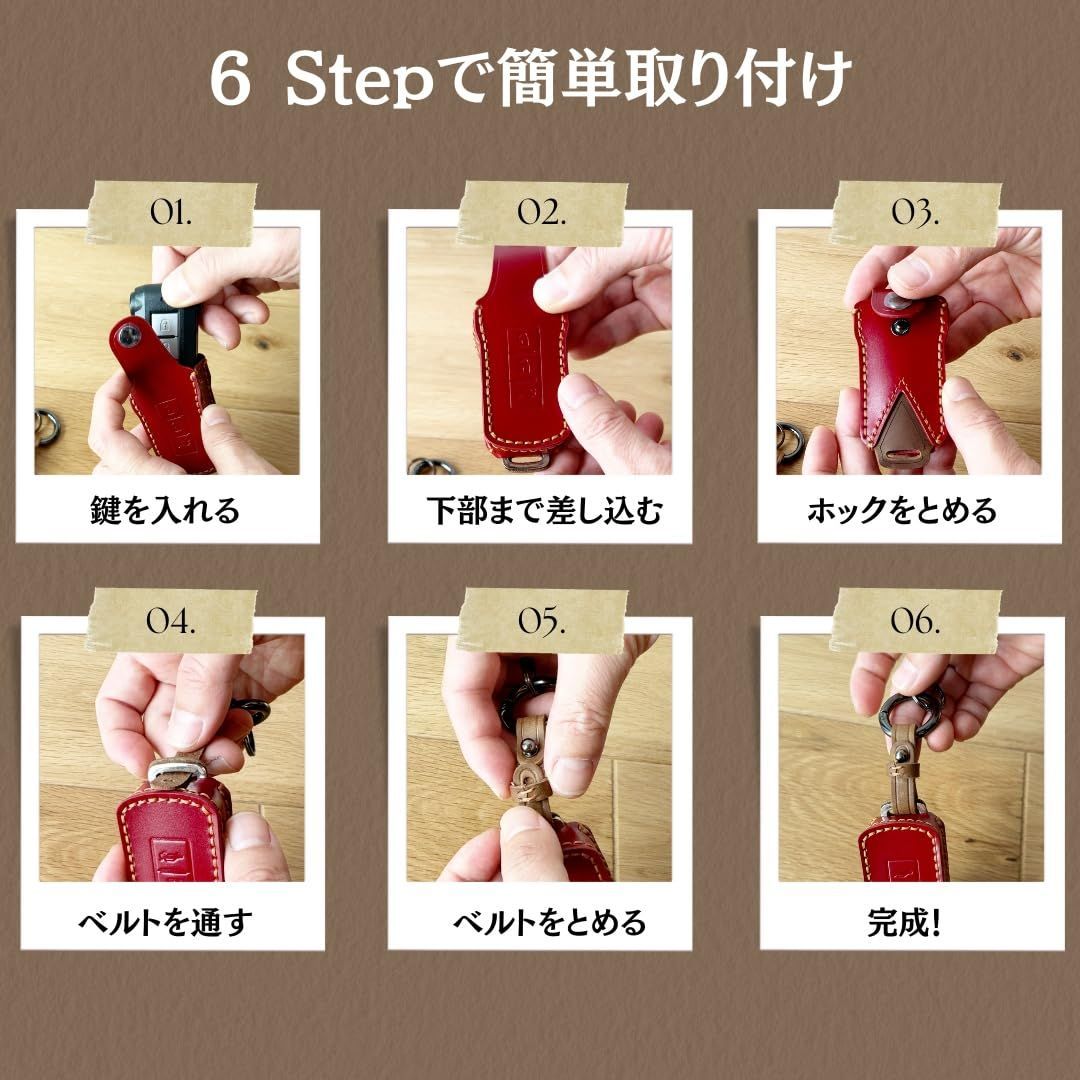 6 Stepで簡単取り付け

01.
鍵を入れる

02.
下部まで差し込む

03.
ホックをとめる

04.
ベルトを通す

05.
ベルトをとめる

06.
完成!