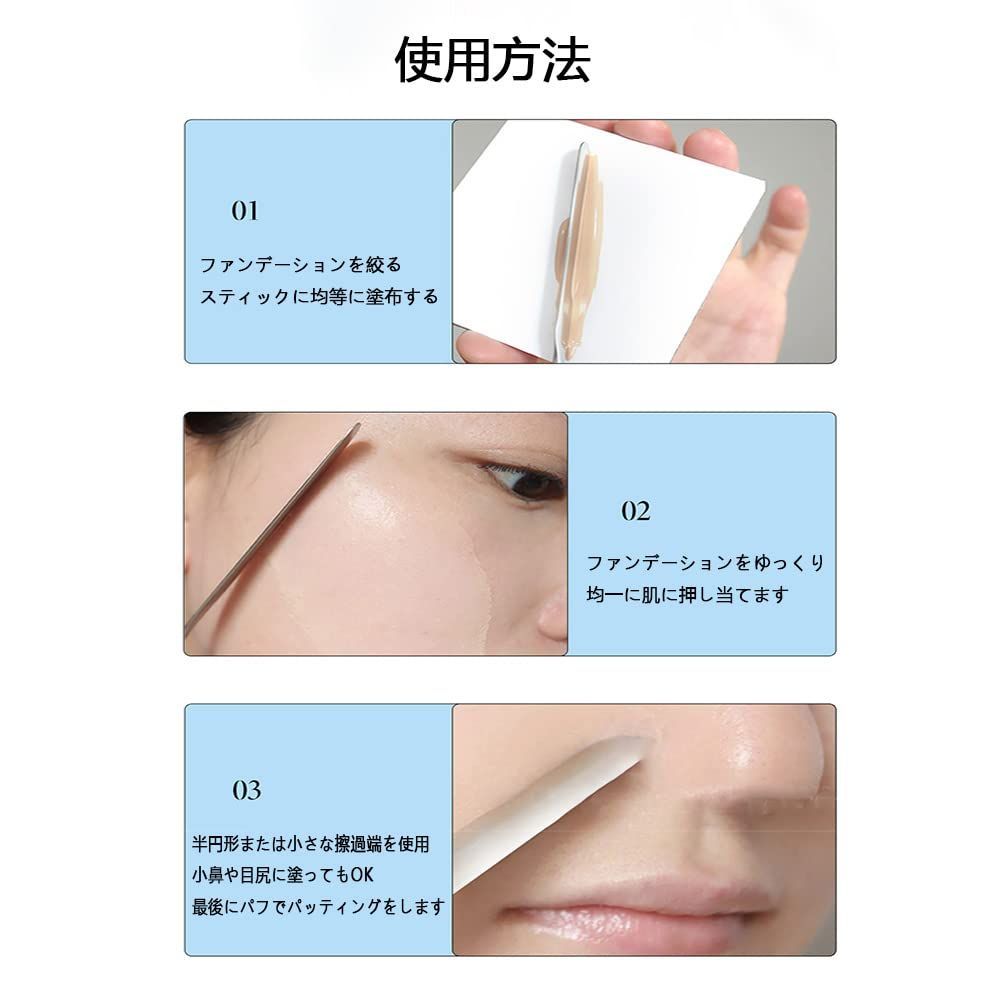 使用方法

01

ファンデーションを絞る
スティックに均等に塗布する

02

ファンデーションをゆっくり
均一に肌に押し当てます

03

半円形または小さな擦過端を使用
小鼻や目尻に塗ってもOK
最後にパフでパッティングをします