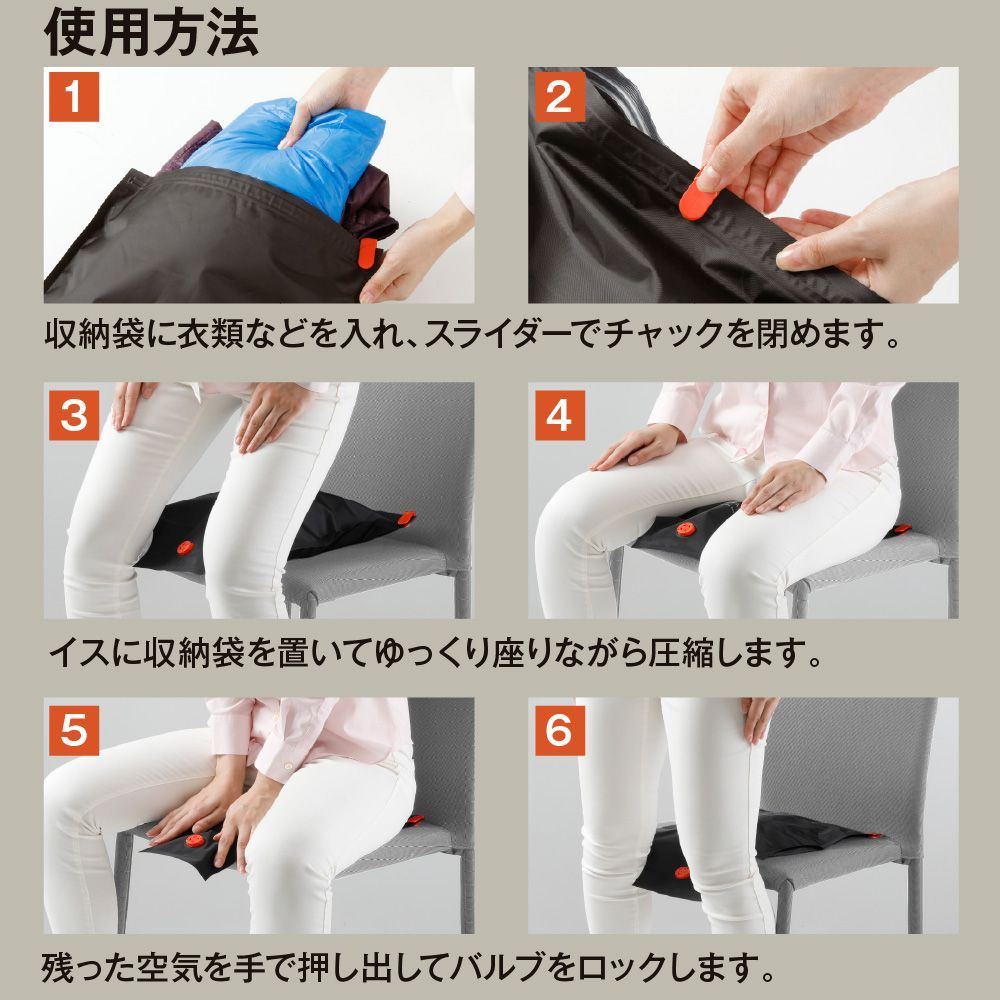 使用方法

1

2

収納袋に衣類などを入れ、スライダーでチャックを閉めます。

3

4

イスに収納袋を置いてゆっくり座りながら圧縮します。

5

6

残った空気を手で押し出してバルブをロックします。