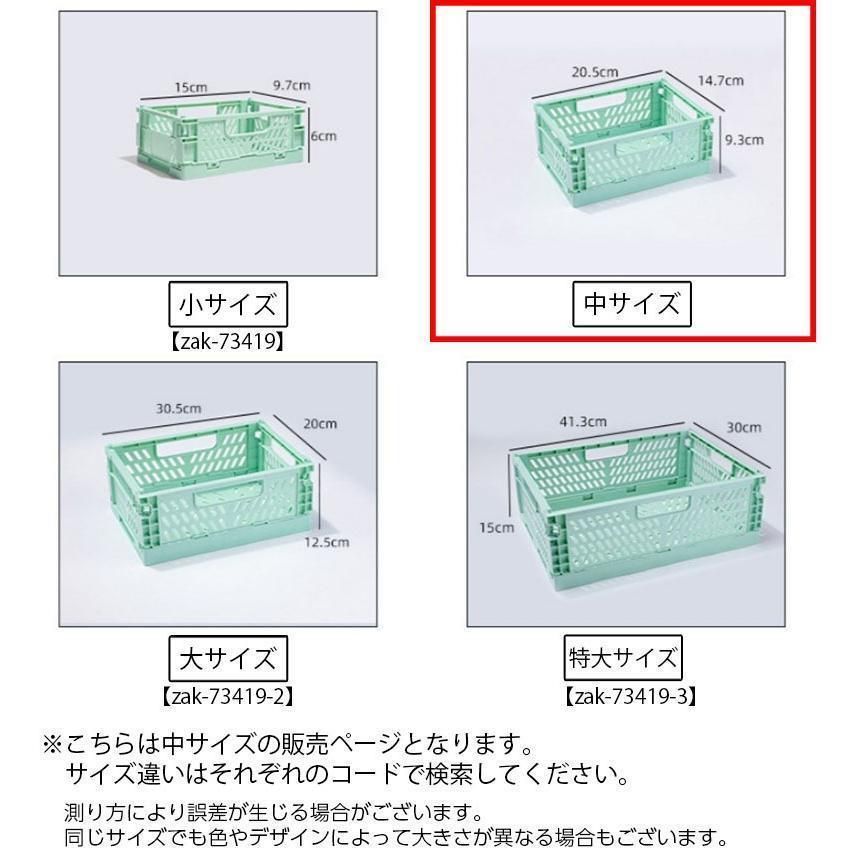 15cm
9.7cm
6cm

小サイズ
【zak-73419】

20.5cm
14.7cm
9.3cm

中サイズ

30.5cm
20cm
12.5cm

大サイズ
【zak-73419-2】

41.3cm
30cm
15cm

特大サイズ
【zak-73419-3】

※こちらは中サイズの販売ページとなります。
サイズ違いはそれぞれのコードで検索してください。

測り方により誤差が生じる場合がございます。
同じサイズでも色やデザインによって大きさが異なる場合もございます。