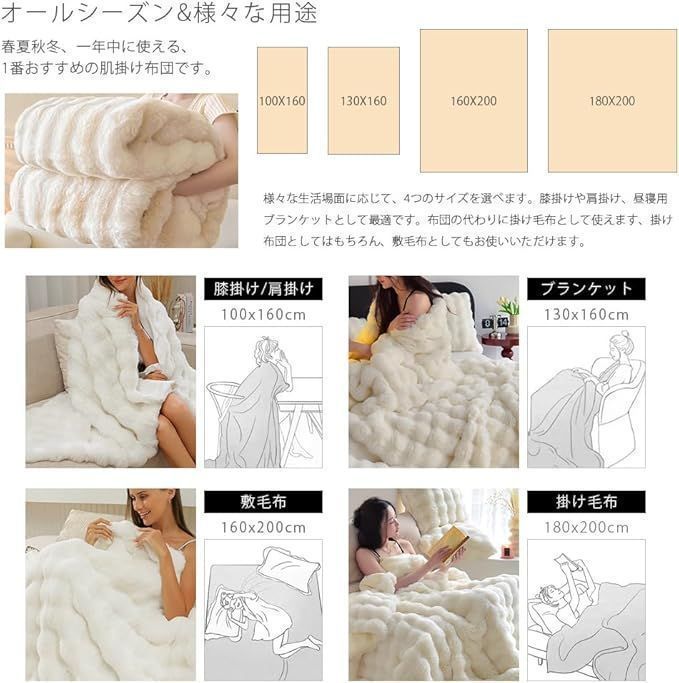 オールシーズン&様々な用途

春夏秋冬、一年中に使える、1番おすすめの肌掛け布団です。

100X160

130X160

160X200

180X200

様々な生活場面に応じて、4つのサイズを選べます。膝掛けや肩掛け、昼寝用ブランケットとして最適です。布団の代わりに掛け毛布として使えます、掛け布団としてはもちろん、敷毛布としてもお使いいただけます。

膝掛け/肩掛け
100x160cm

ブランケット
130x160cm

敷毛布
160x200cm

掛け毛布
180x200cm