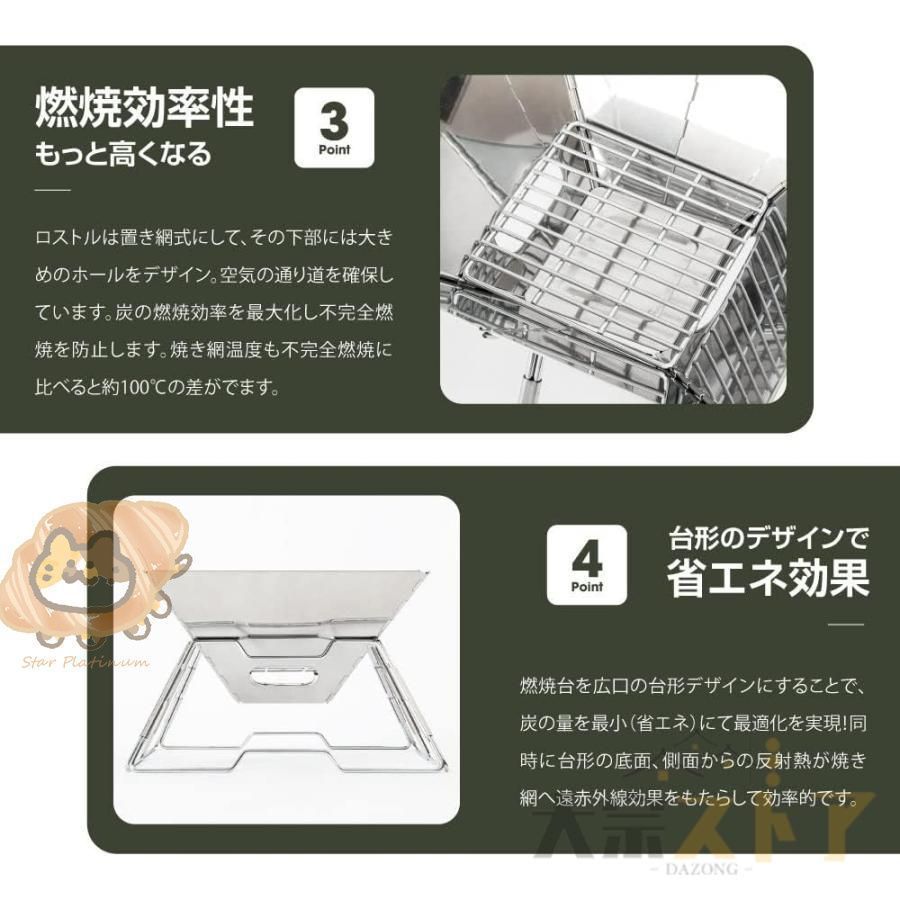 燃焼効率性
もっと高くなる

3
Point

ロストルは置き網式にして、その下部には大きめのホールをデザイン。空気の通り道を確保しています。炭の燃焼効率を最大化し不完全燃焼を防止します。焼き網温度も不完全燃焼に比べると約100℃の差がでます。

Star Platinum

4
Point

台形のデザインで
省エネ効果

燃焼台を広口の台形デザインにすることで、炭の量を最小(省エネ)にて最適化を実現!同時に台形の底面、側面からの反射熱が焼き網へ遠赤外線効果をもたらして効率的です。

大宗ストア
- DAZONG -