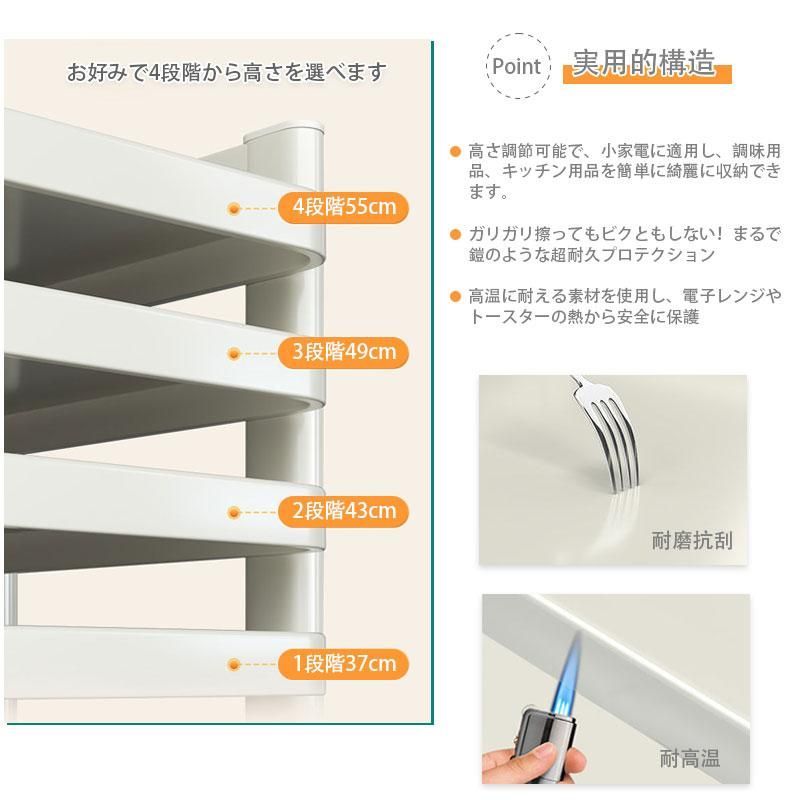 お好みで4段階から高さを選べます

4段階55cm

3段階49cm

2段階43cm

1段階37cm

Point 実用的構造

高さ調節可能で、小家電に適用し、調味用品、キッチン用品を簡単に綺麗に収納できます。

ガリガリ擦ってもビクともしない！まるで鎧のような超耐久プロテクション

高温に耐える素材を使用し、電子レンジやトースターの熱から安全に保護

耐磨抗刮

耐高温