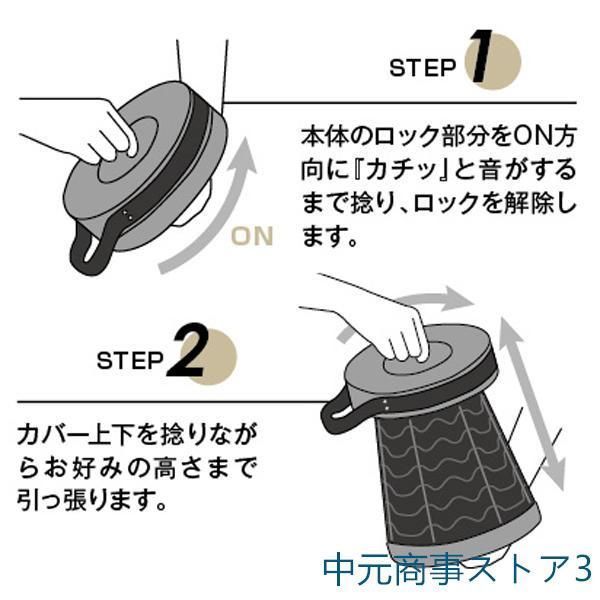 STEP 1

本体のロック部分をON方向に『カチッ』と音がするまで捻り、ロックを解除します。

ON

STEP 2

カバー上下を捻りながらお好みの高さまで引っ張ります。

中元商事ストア3