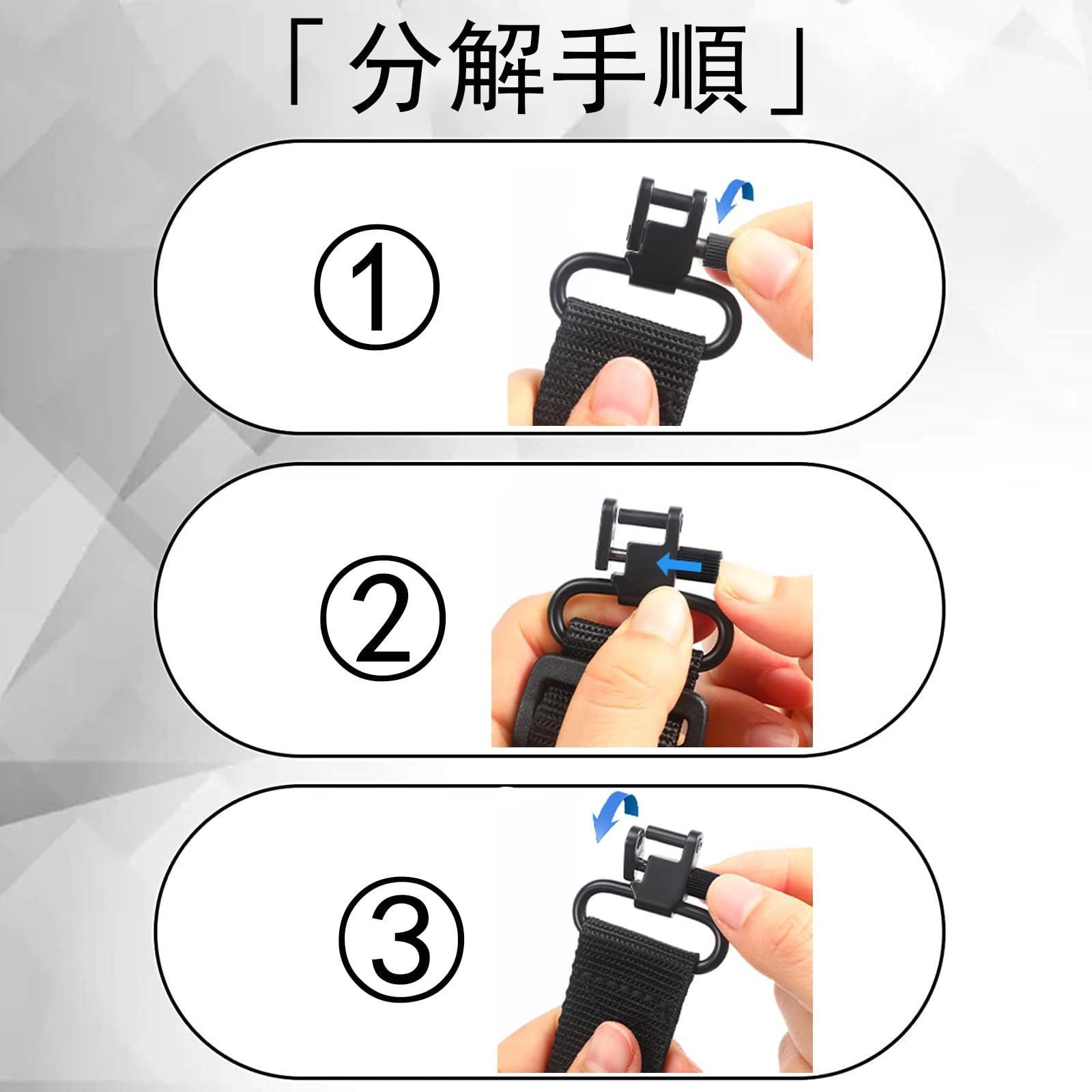 「分解手順」

①

②

③