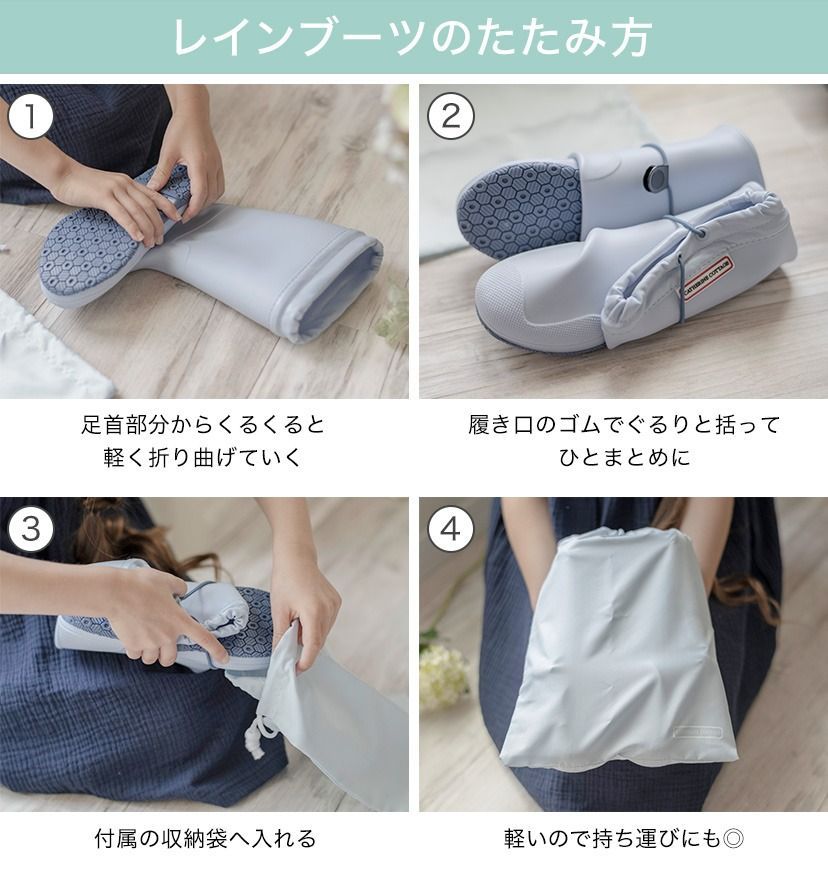 レインブーツのたたみ方

1

足首部分からくるくると
軽く折り曲げていく

2

CATHERINE COTTAGE

履き口のゴムでぐるりと括って
ひとまとめに

3

付属の収納袋へ入れる

4

軽いので持ち運びにも◎