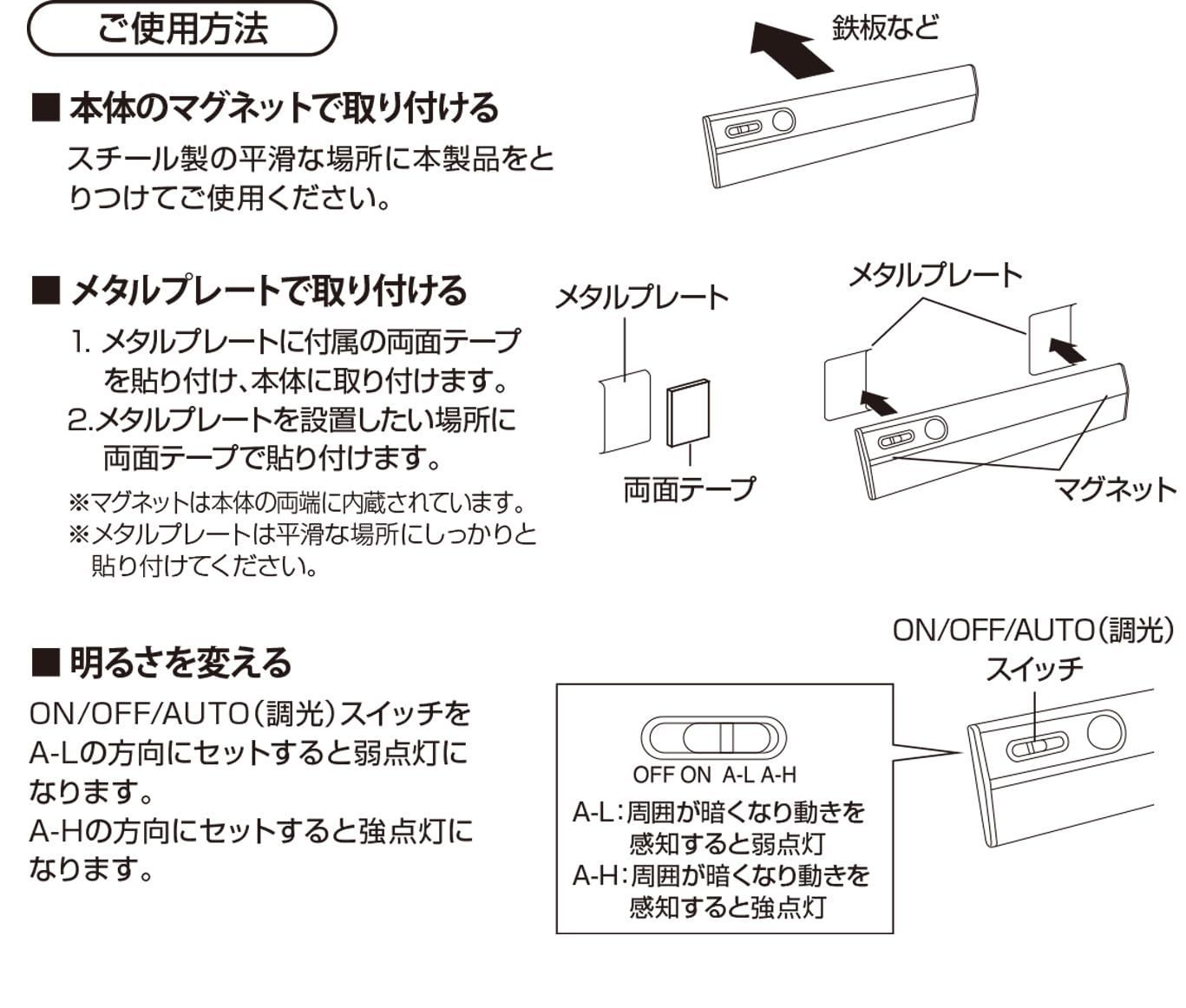 ご使用方法

■ 本体のマグネットで取り付ける
スチール製の平滑な場所に本製品をとりつけてご使用ください。

鉄板など

■ メタルプレートで取り付ける
1. メタルプレートに付属の両面テープを貼り付け、本体に取り付けます。
2.メタルプレートを設置したい場所に両面テープで貼り付けます。
※マグネットは本体の両端に内蔵されています。
※メタルプレートは平滑な場所にしっかりと貼り付けてください。

メタルプレート
両面テープ
メタルプレート
マグネット

■ 明るさを変える
ON/OFF/AUTO(調光)スイッチをA-Lの方向にセットすると弱点灯になります。
A-Hの方向にセットすると強点灯になります。

ON/OFF/AUTO(調光)スイッチ

OFF ON A-L A-H
A-L:周囲が暗くなり動きを感知すると弱点灯
A-H:周囲が暗くなり動きを感知すると強点灯