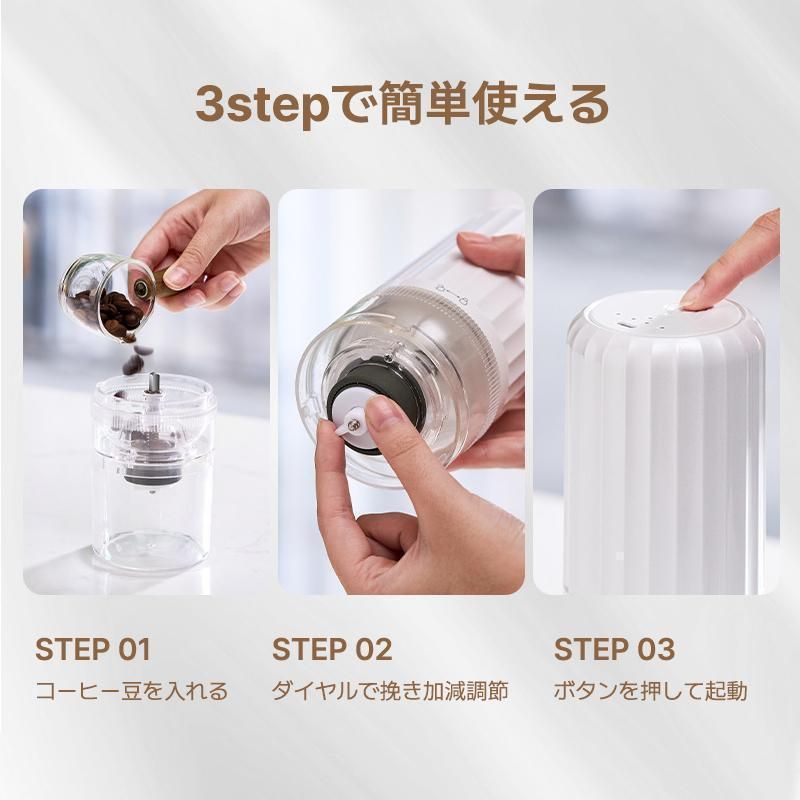 3stepで簡単使える

STEP 01
コーヒー豆を入れる

STEP 02
ダイヤルで挽き加減調節

STEP 03
ボタンを押して起動