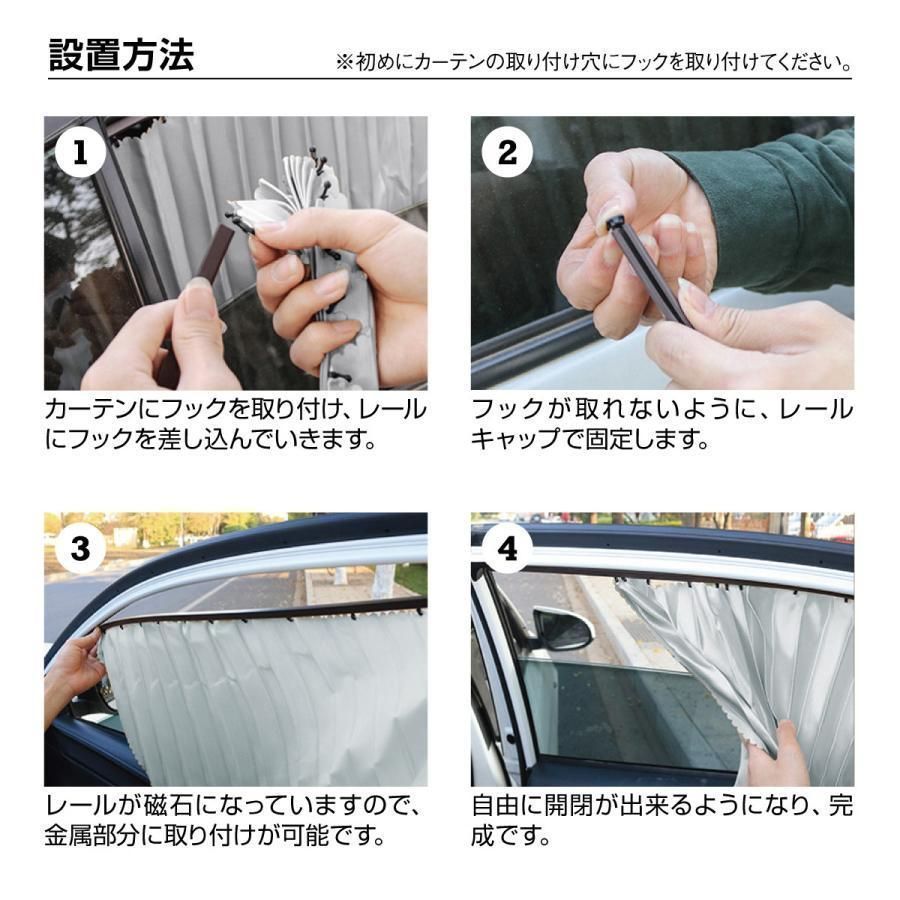 設置方法

※初めにカーテンの取り付け穴にフックを取り付けてください。

1

カーテンにフックを取り付け、レールにフックを差し込んでいきます。

2

フックが取れないように、レールキャップで固定します。

3

レールが磁石になっていますので、金属部分に取り付けが可能です。

4

自由に開閉が出来るようになり、完成です。