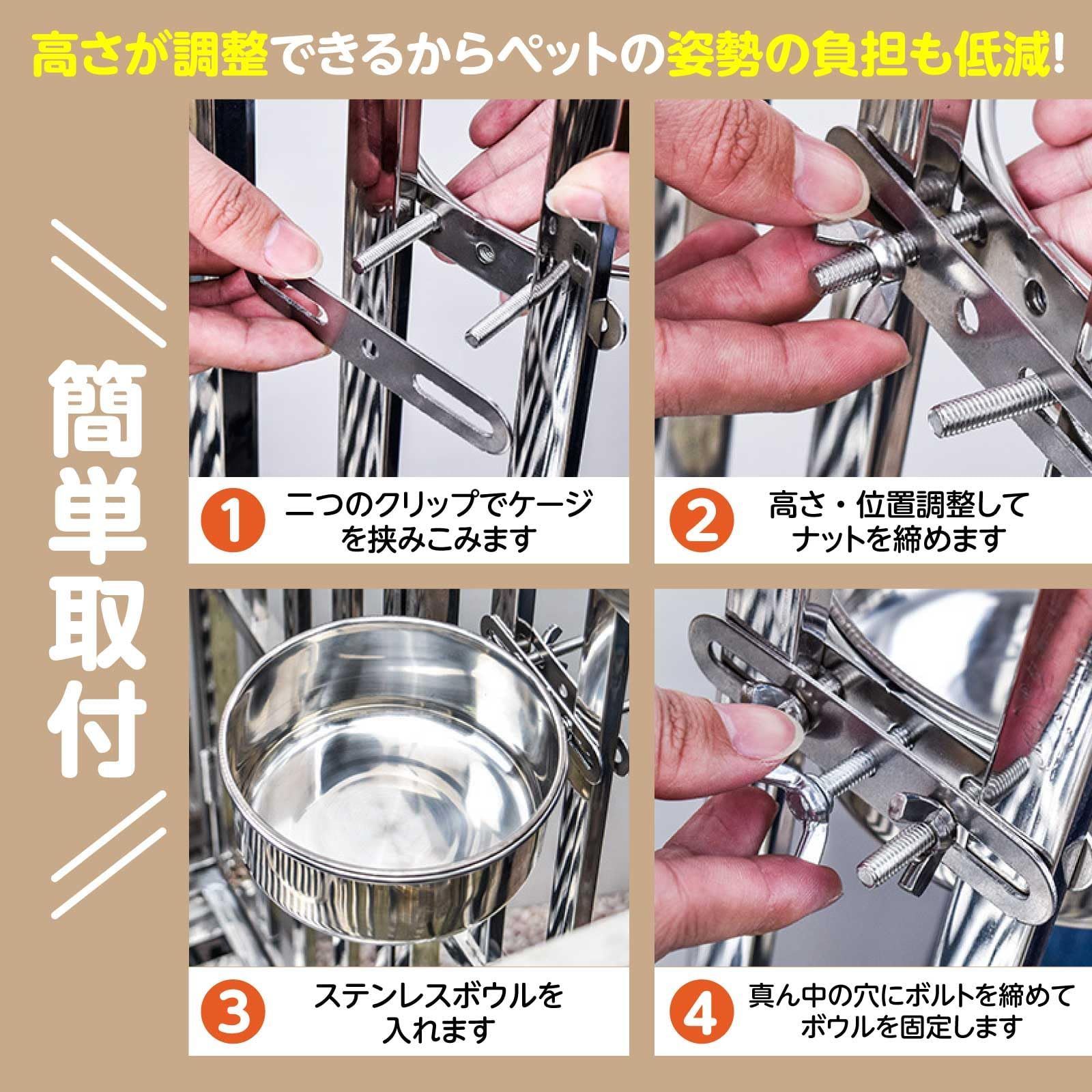 高さが調整できるからペットの姿勢の負担も低減!

簡単取付

1 二つのクリップでケージを挟みこみます

2 高さ・位置調整してナットを締めます

3 ステンレスボウルを入れます

4 真ん中の穴にボルトを締めてボウルを固定します