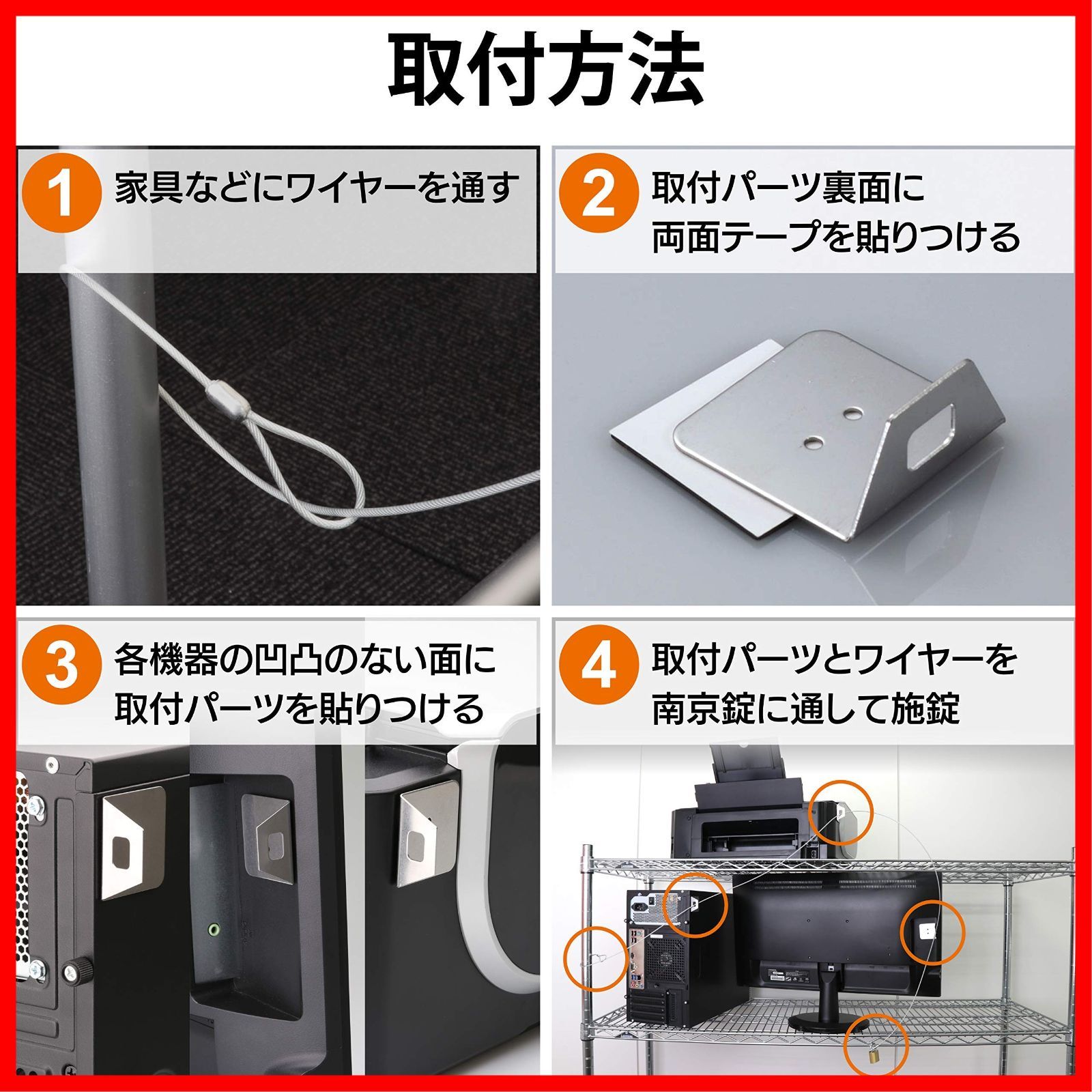 取付方法

1 家具などにワイヤーを通す

2 取付パーツ裏面に両面テープを貼りつける

3 各機器の凹凸のない面に取付パーツを貼りつける

4 取付パーツとワイヤーを南京錠に通して施錠