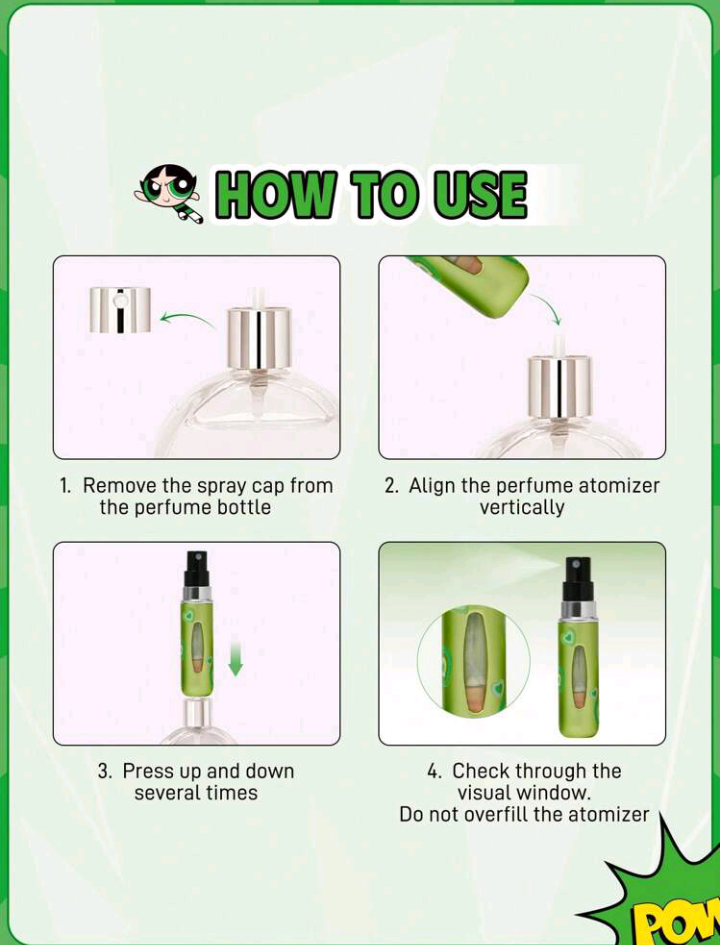 HOW TO USE

1. Remove the spray cap from the perfume bottle

2. Align the perfume atomizer vertically

3. Press up and down several times

4. Check through the visual window. Do not overfill the atomizer

POW