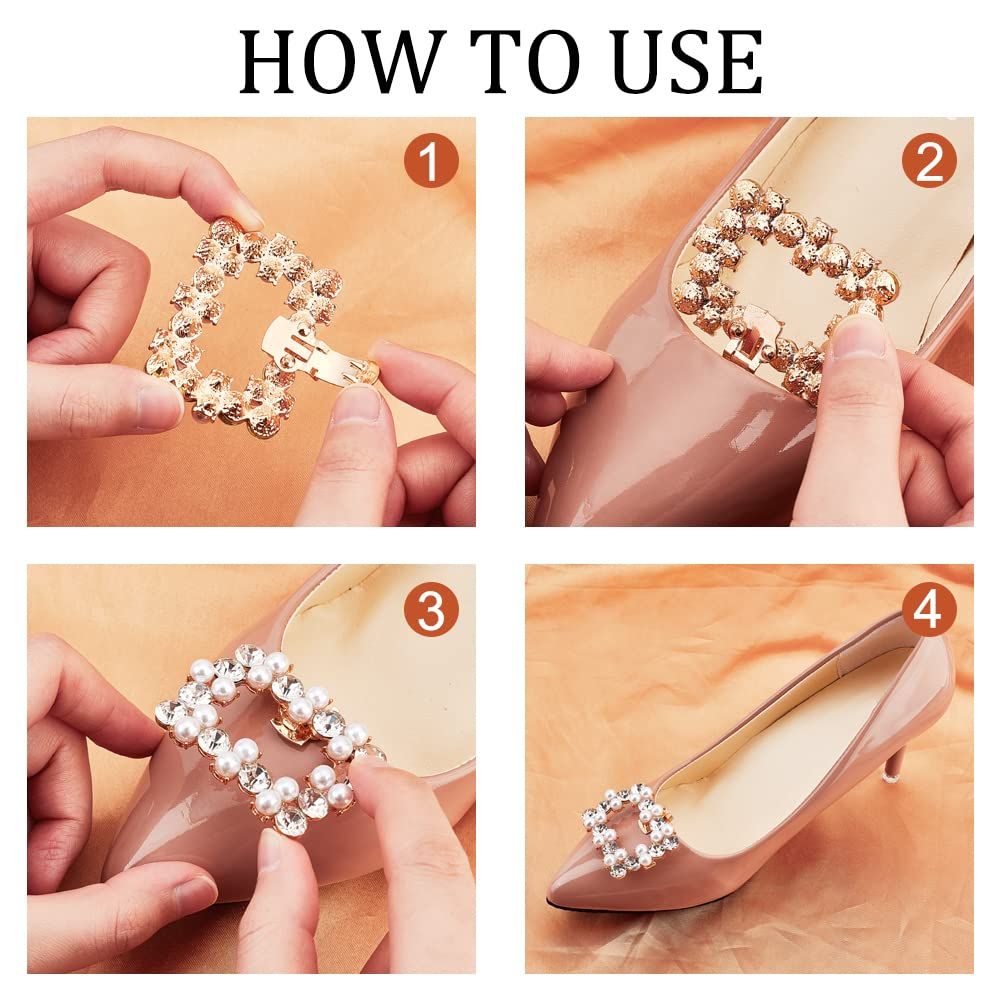 HOW TO USE

1

2

3

4