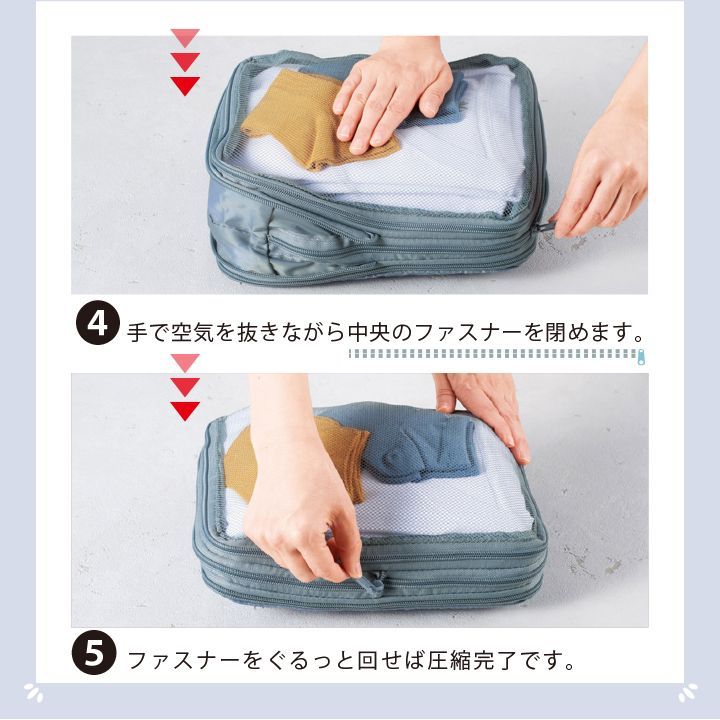 4 手で空気を抜きながら中央のファスナーを閉めます。

5 ファスナーをぐるっと回せば圧縮完了です。