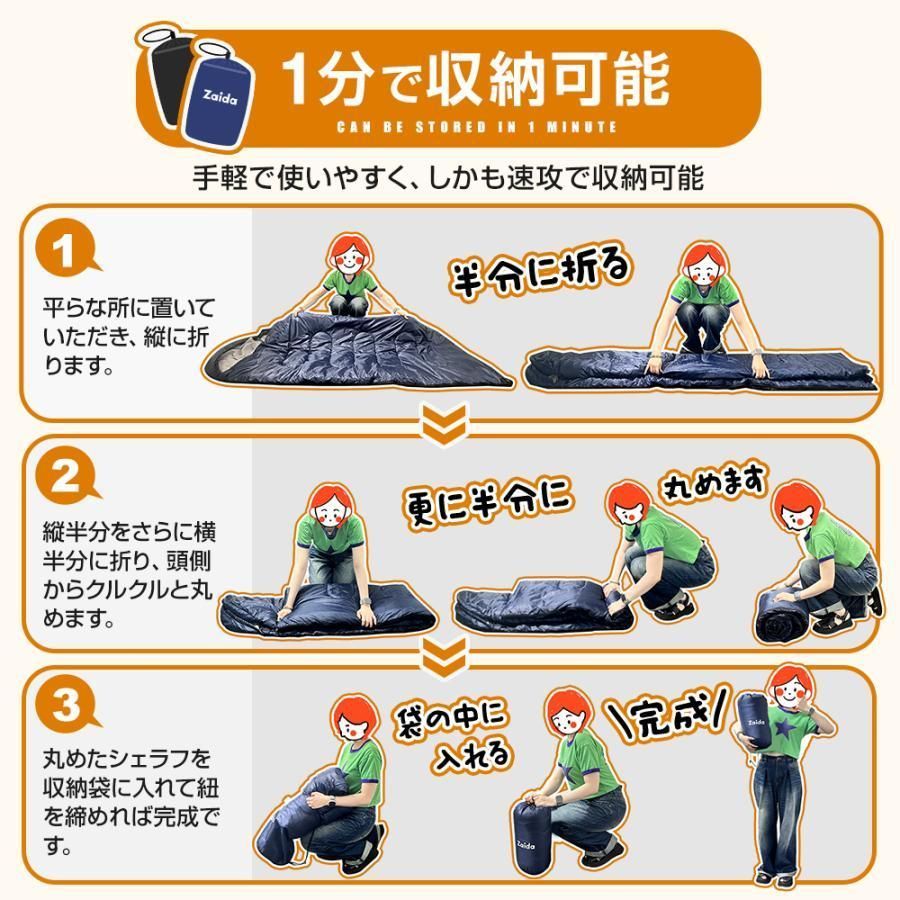 Zaida

1分で収納可能
CAN BE STORED IN 1 MINUTE

手軽で使いやすく、しかも速攻で収納可能

1
平らな所に置いていただき、縦に折ります。

半分に折る

2
縦半分をさらに横半分に折り、頭側からクルクルと丸めます。

更に半分に

丸めます

3
丸めたシェラフを収納袋に入れて紐を締めれば完成です。

袋の中に入れる

Zaida

\完成/

Zaida